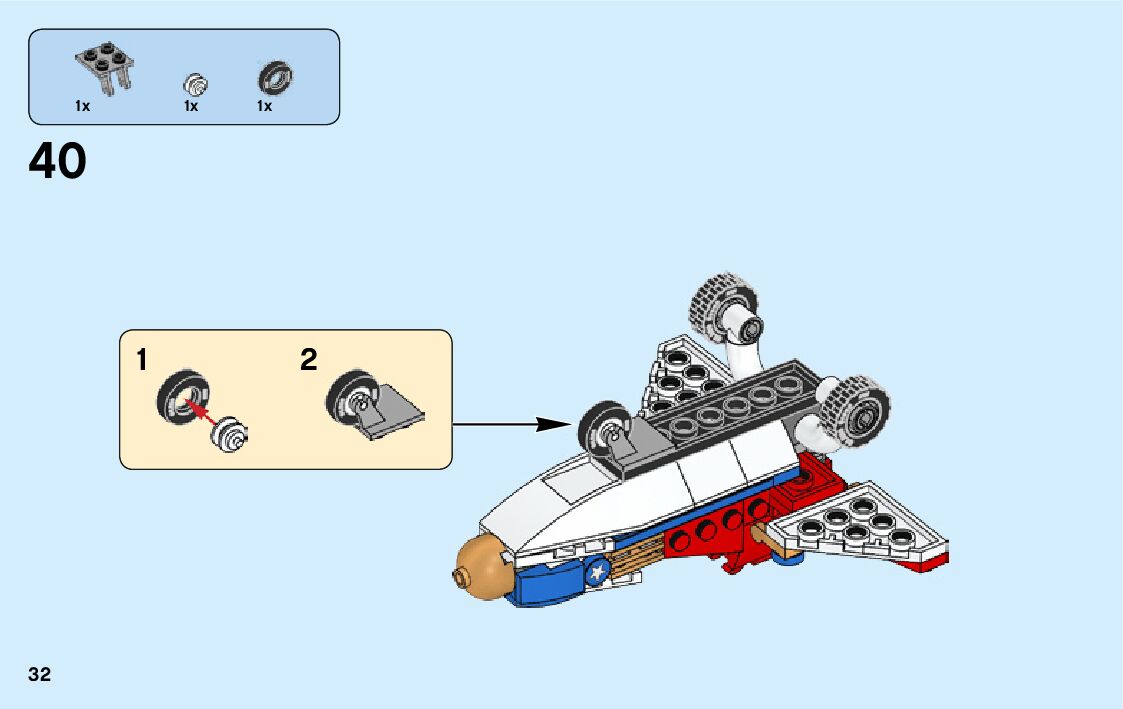 1x 1x 1x

40

1 2

32