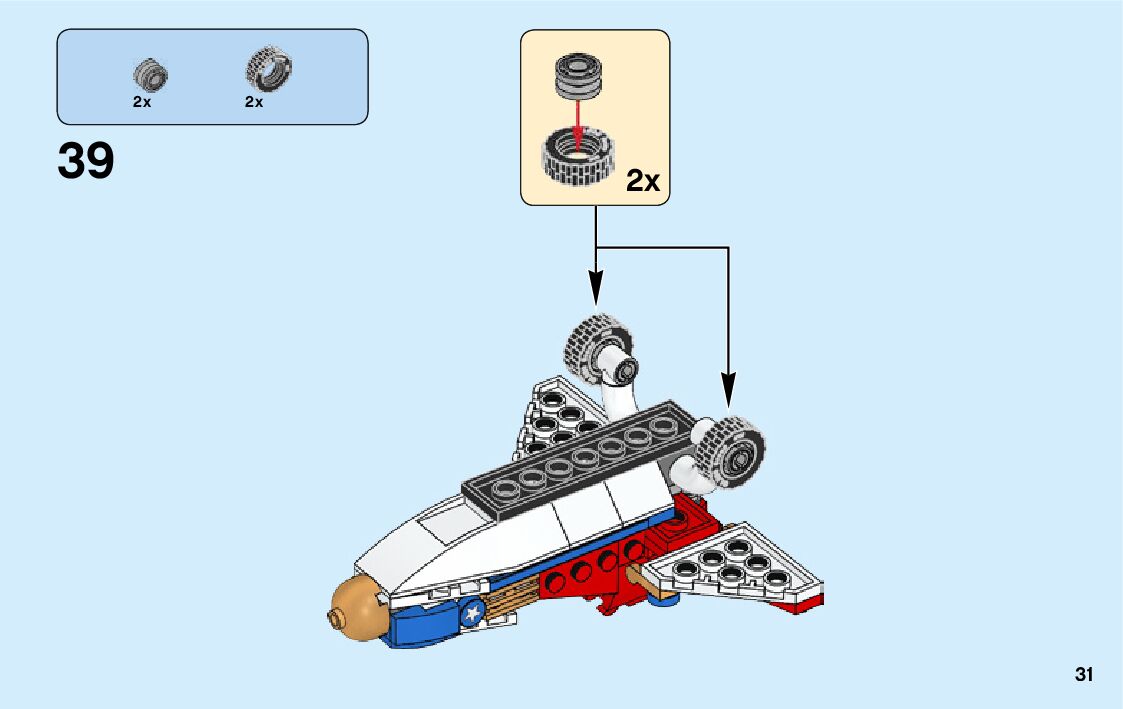 2x 2x

39

2x

31