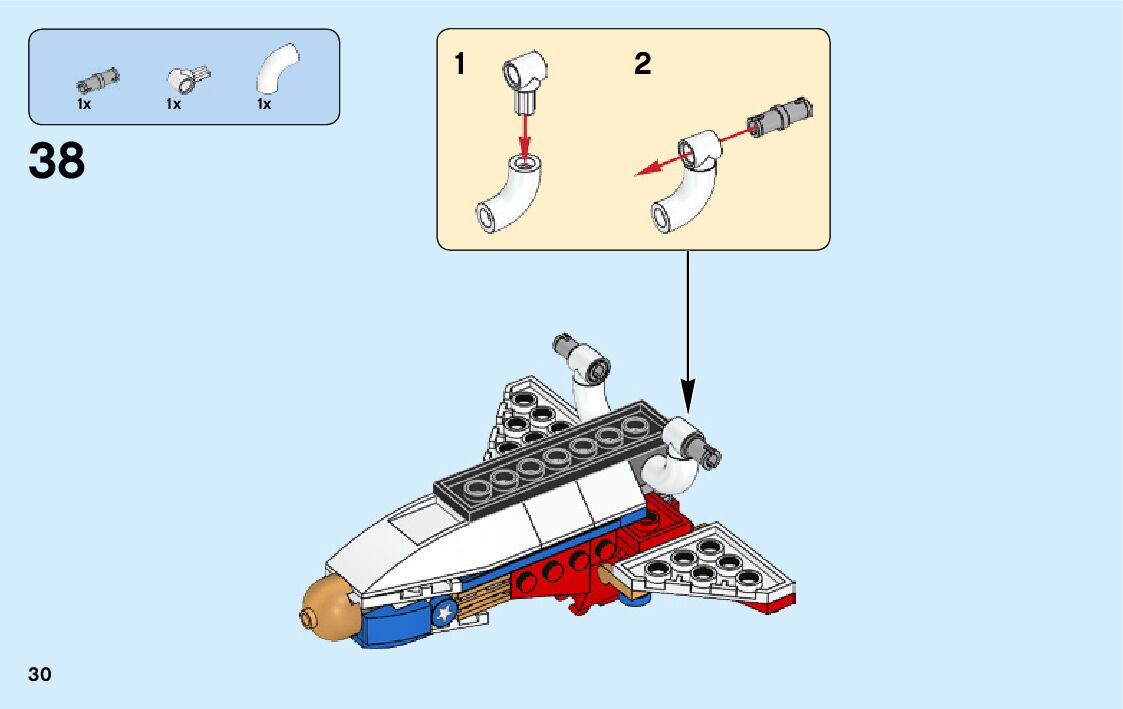 1x 1x 1x

38

1

2

30