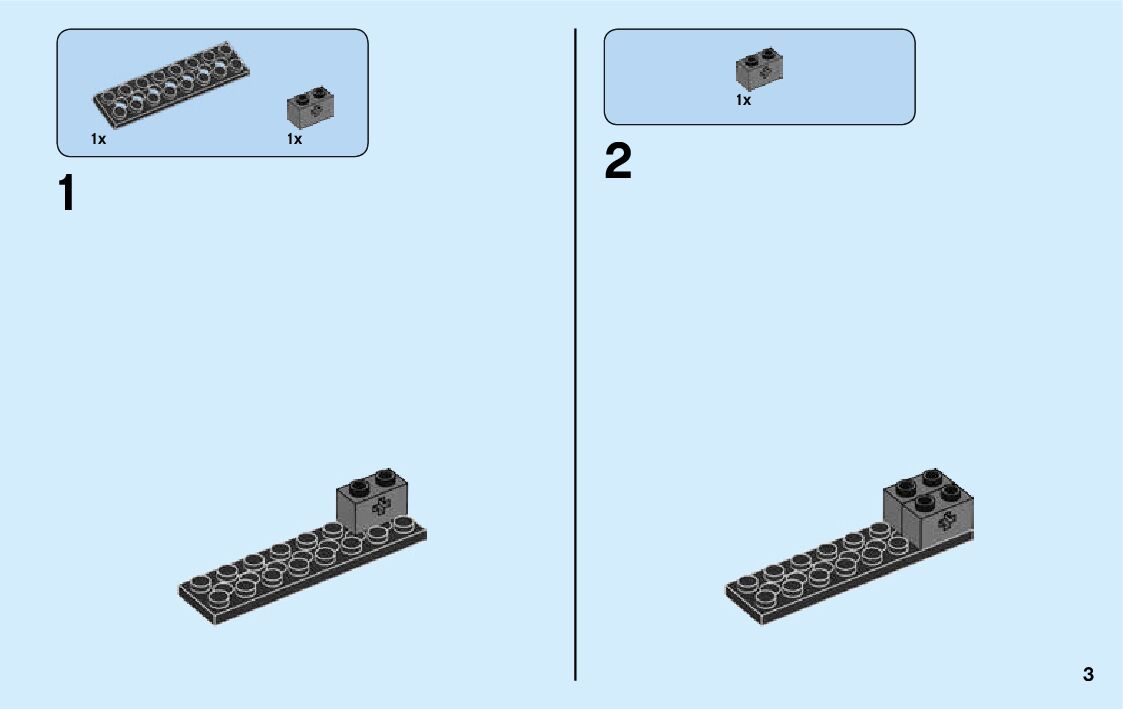 1x

1x

1

1x

2

3