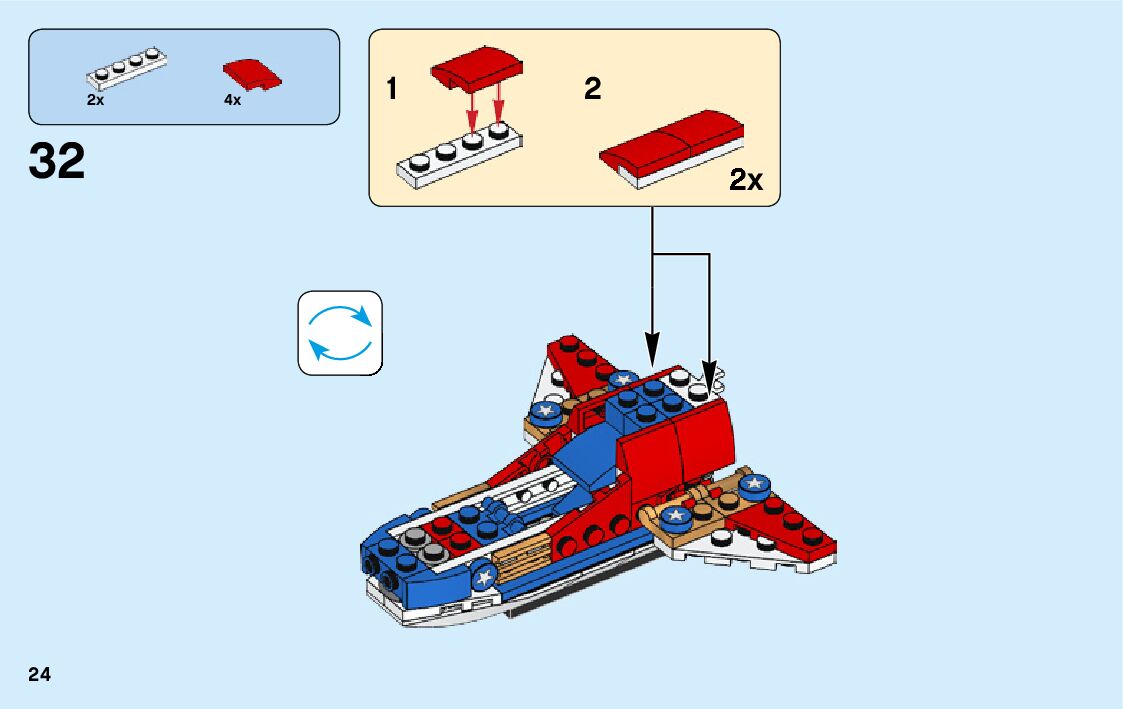 2x

4x

32

1

2

2x

24