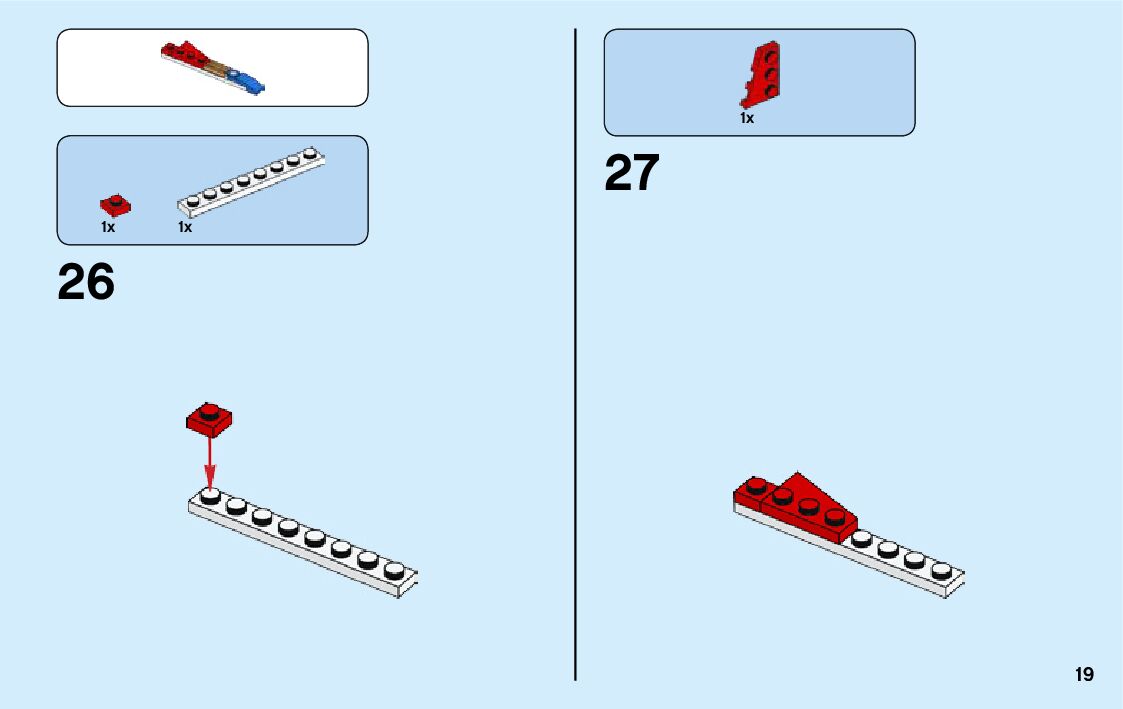 1x 1x

26

1x

27

19