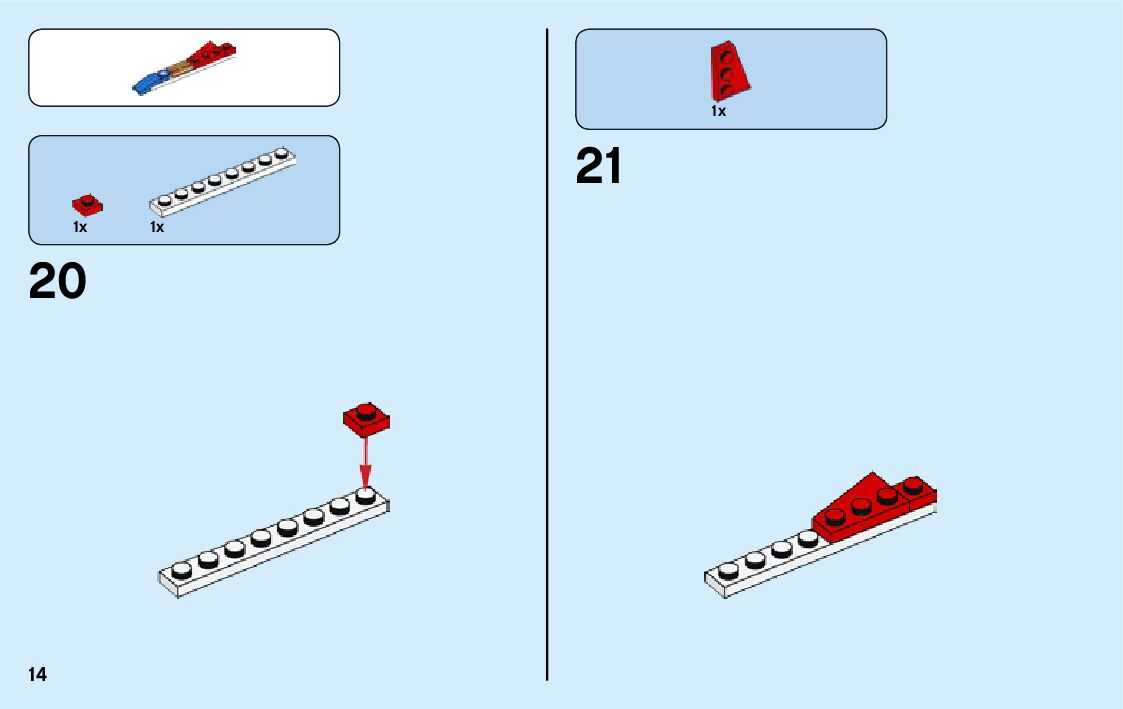 1x
1x

20

14

1x

21