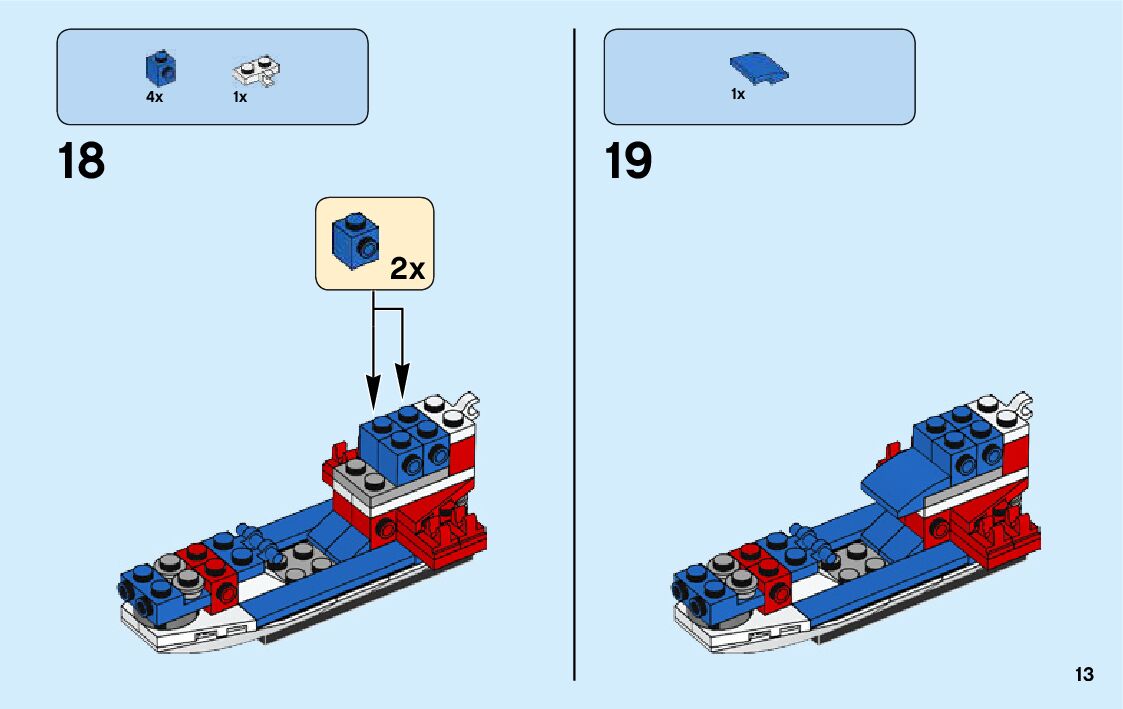 4x 1x

18

2x

1x

19

13