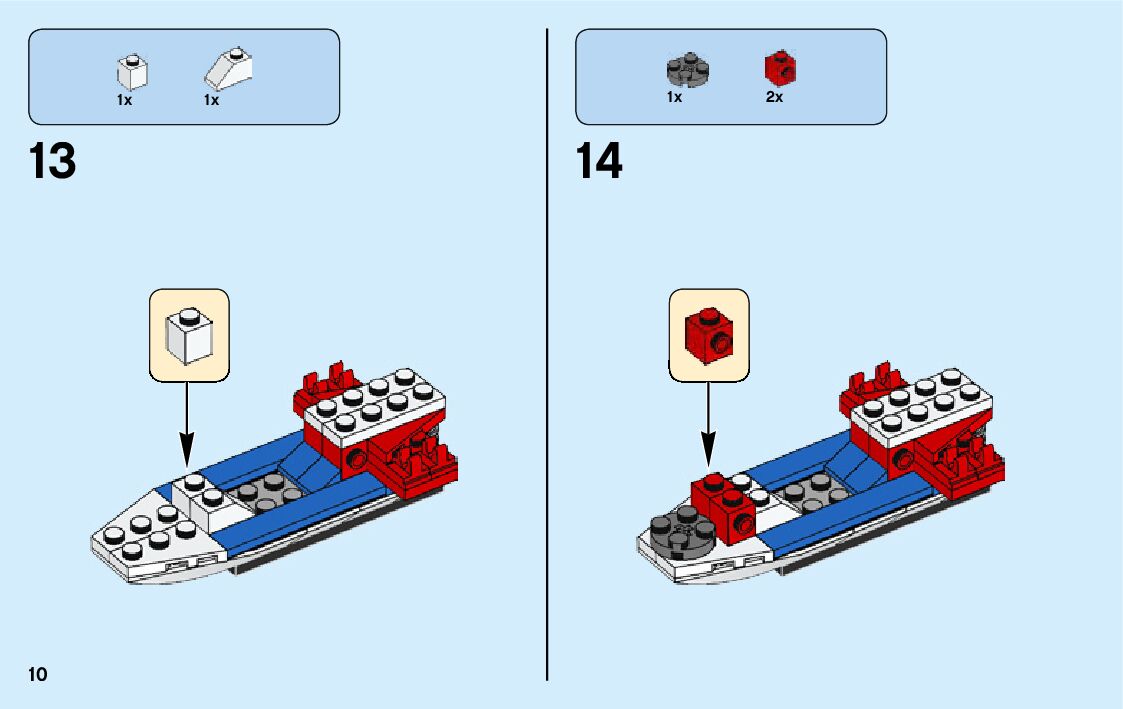 1x 1x

13

1x 2x

14

10