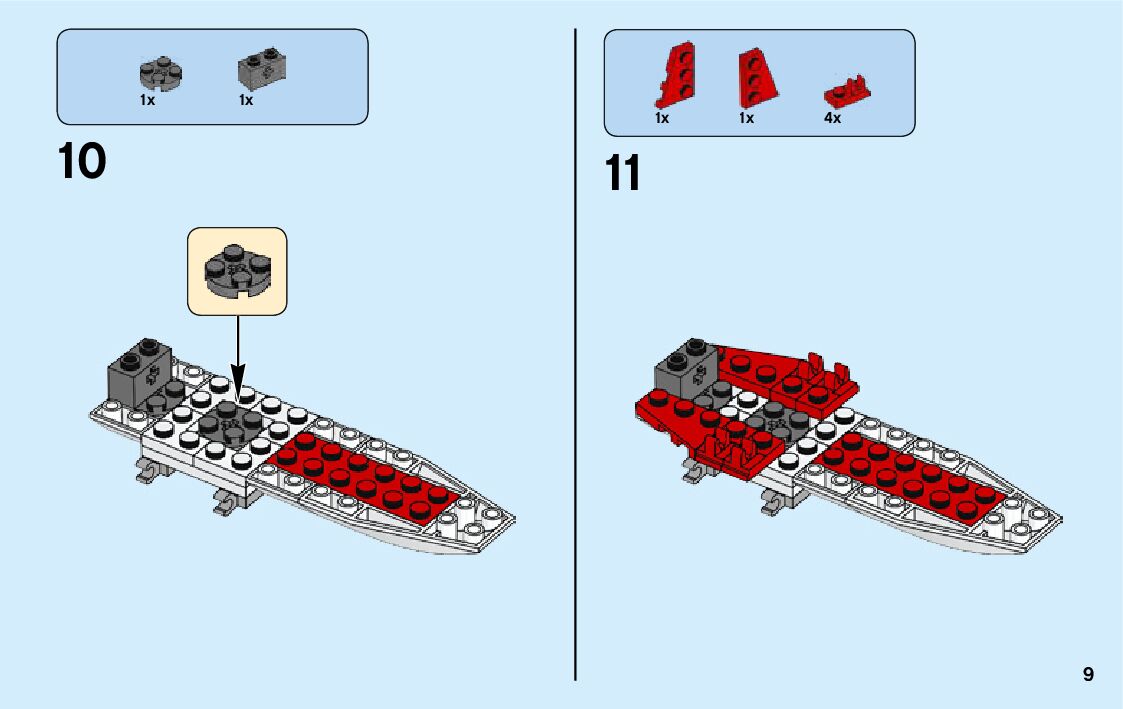 1x 1x

10

1x 1x 4x

11

9