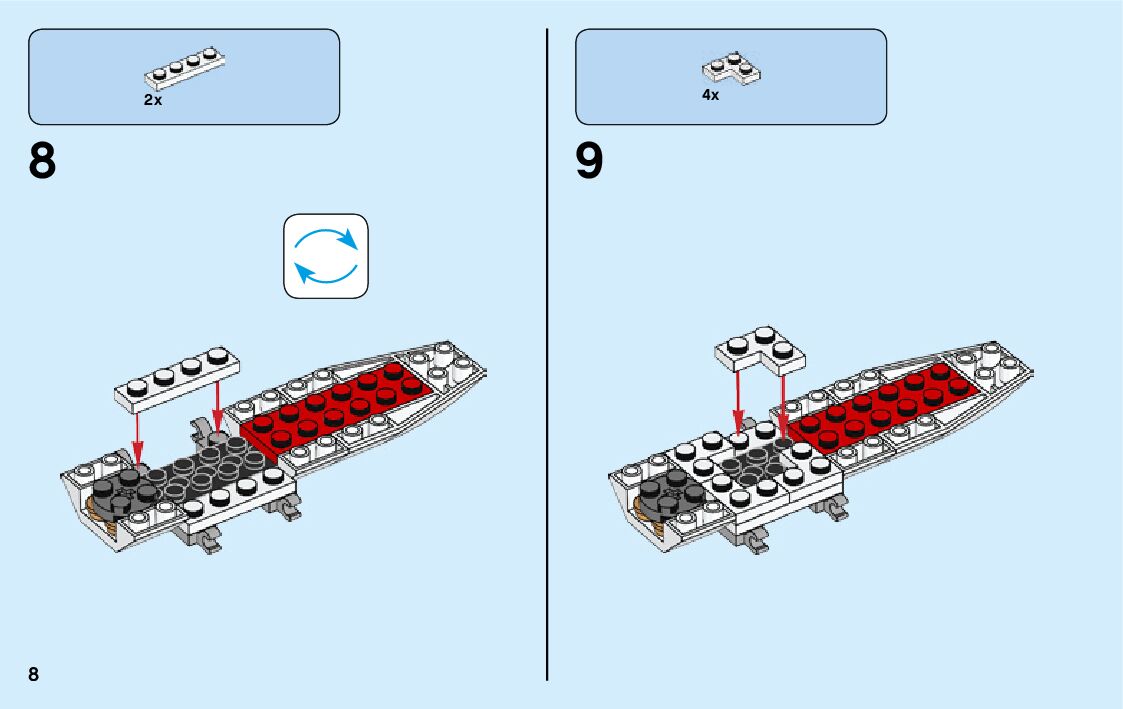 2x

8

4x

9

8