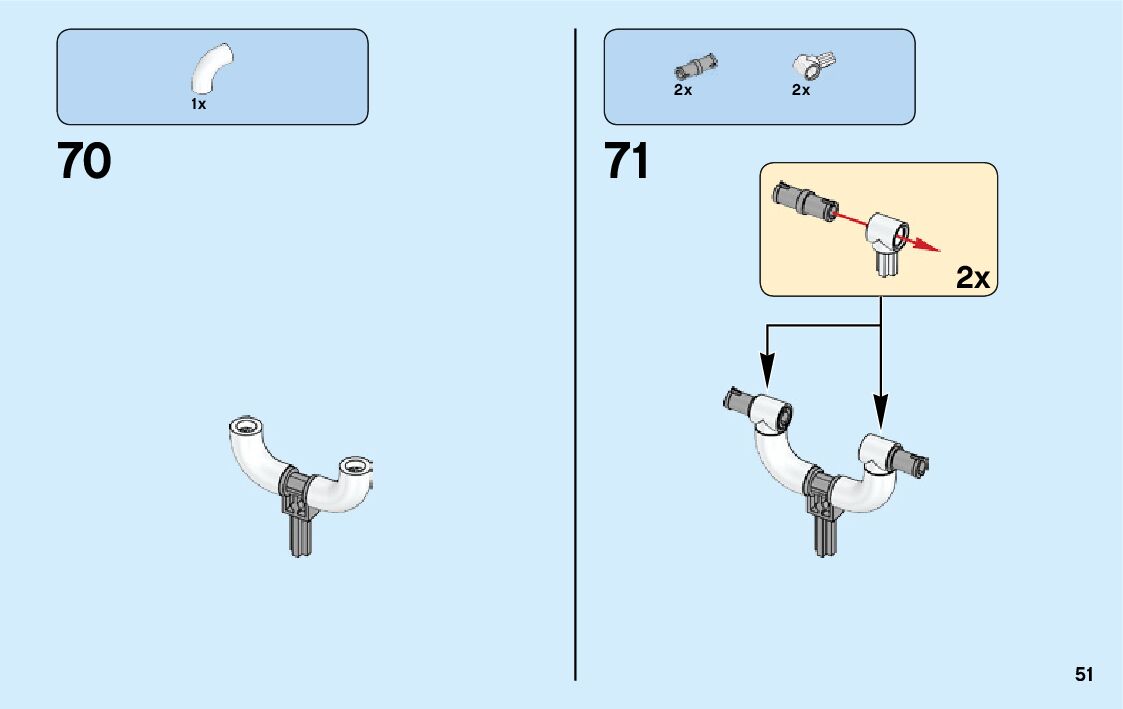 1x

70

2x 2x

71

2x

51