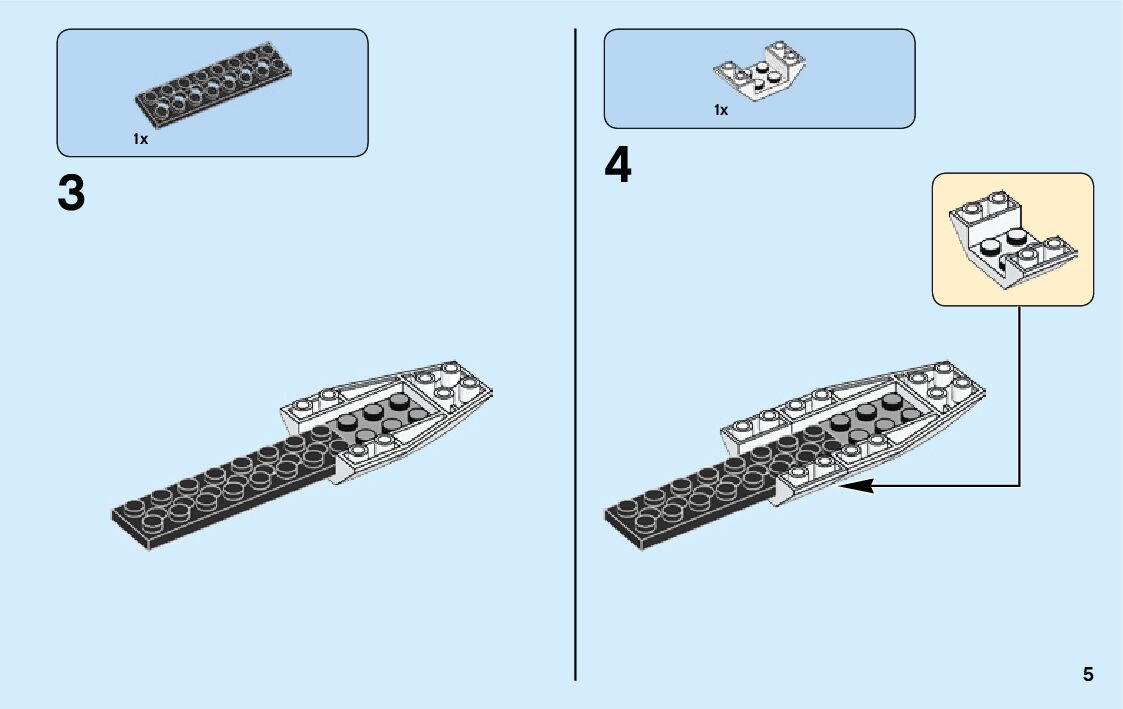 1x

3

1x

4

5