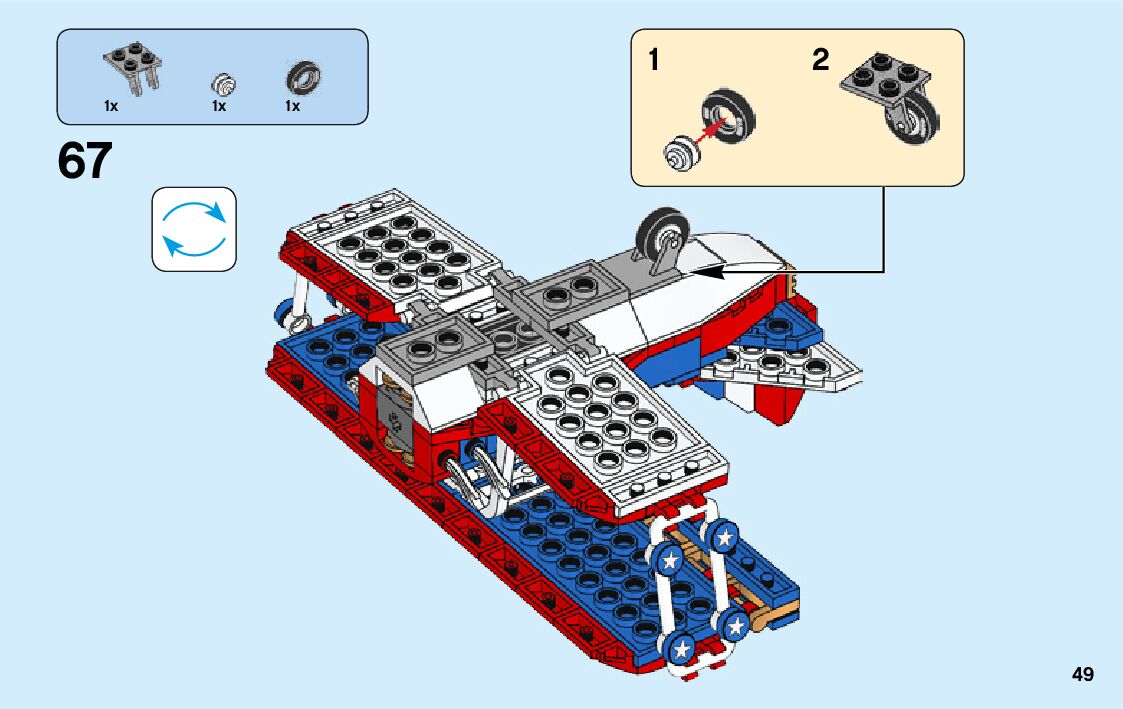 1x 1x 1x

67

1

2

49