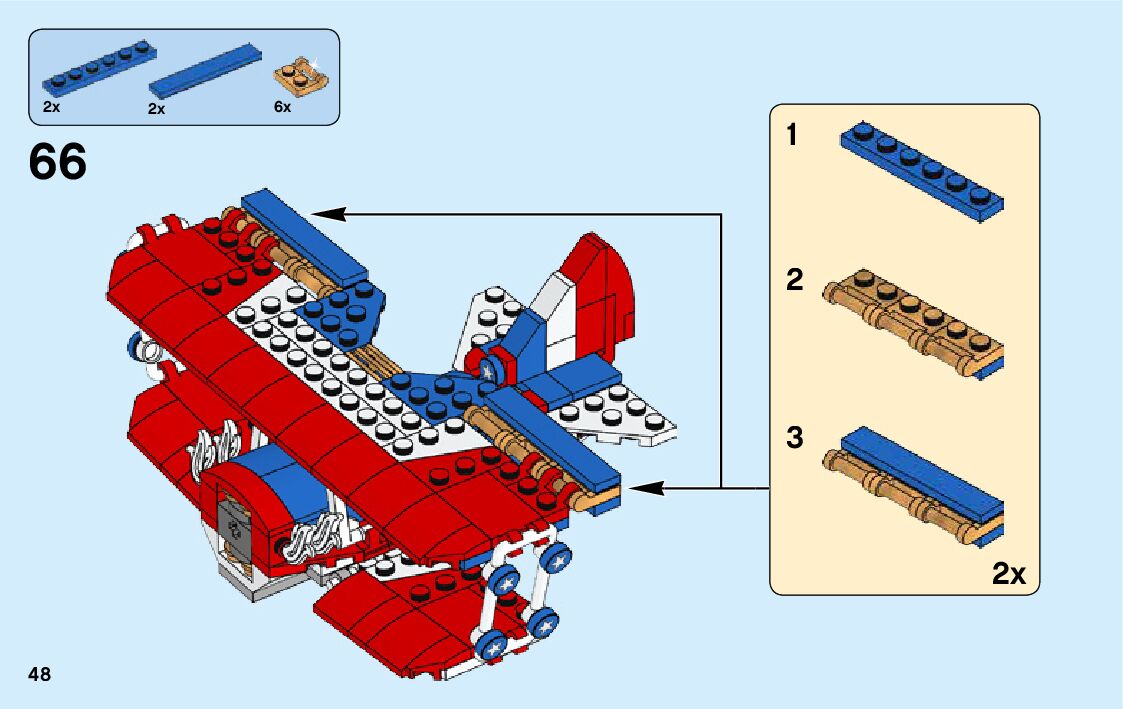 2x
2x
6x

66

1

2

3

2x

48