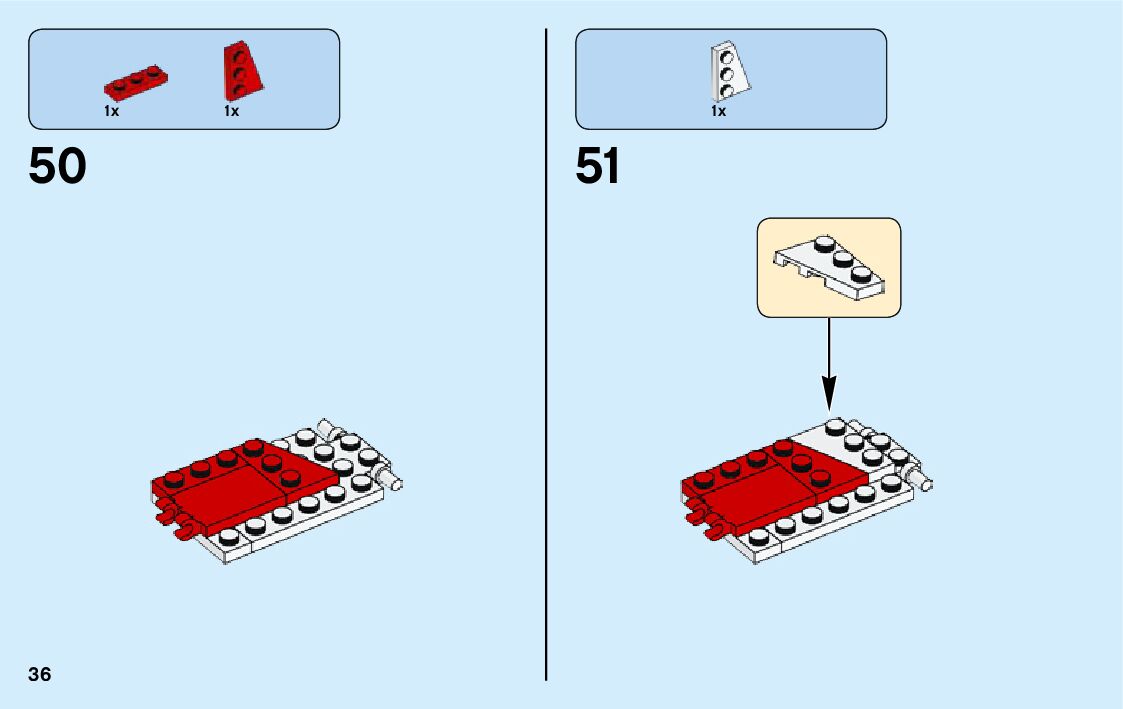 1x 1x

50

1x

51

36