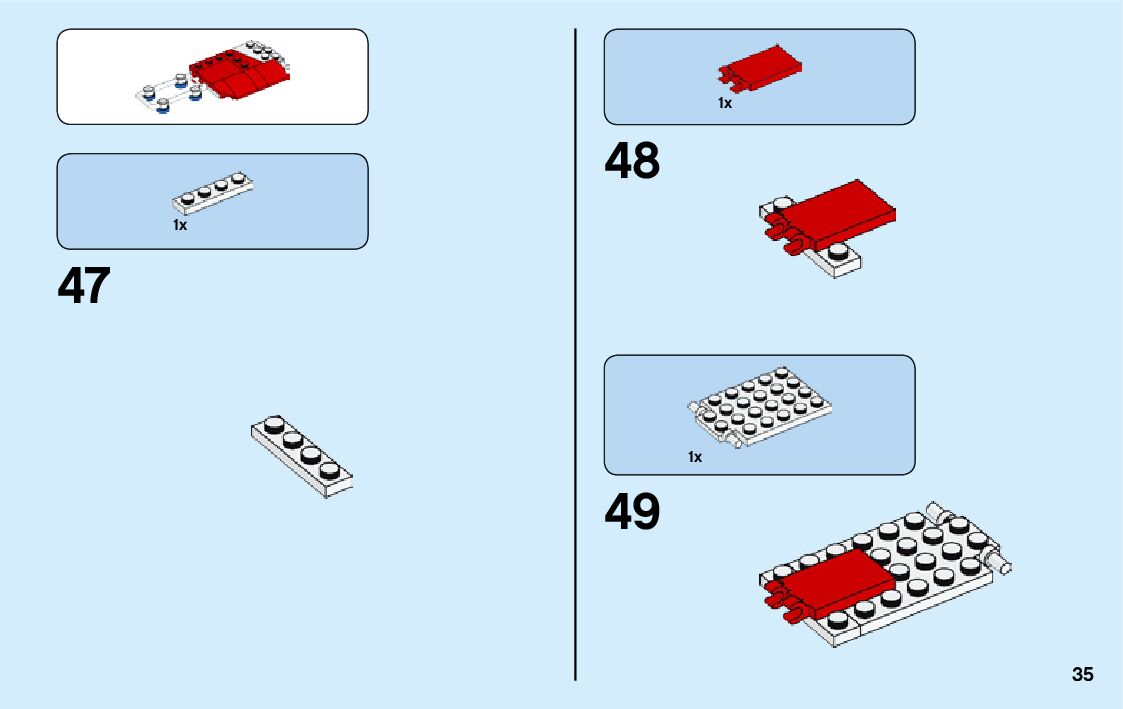 1x

47

1x

48

1x

49

35