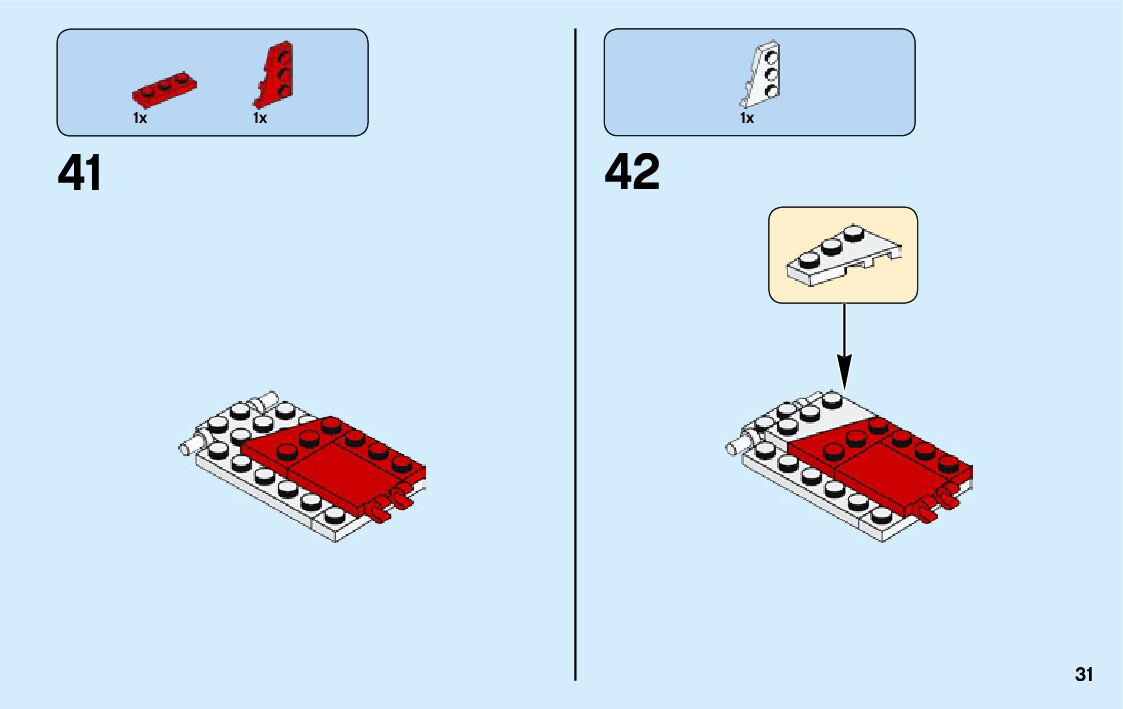 1x 1x

41

1x

42

31