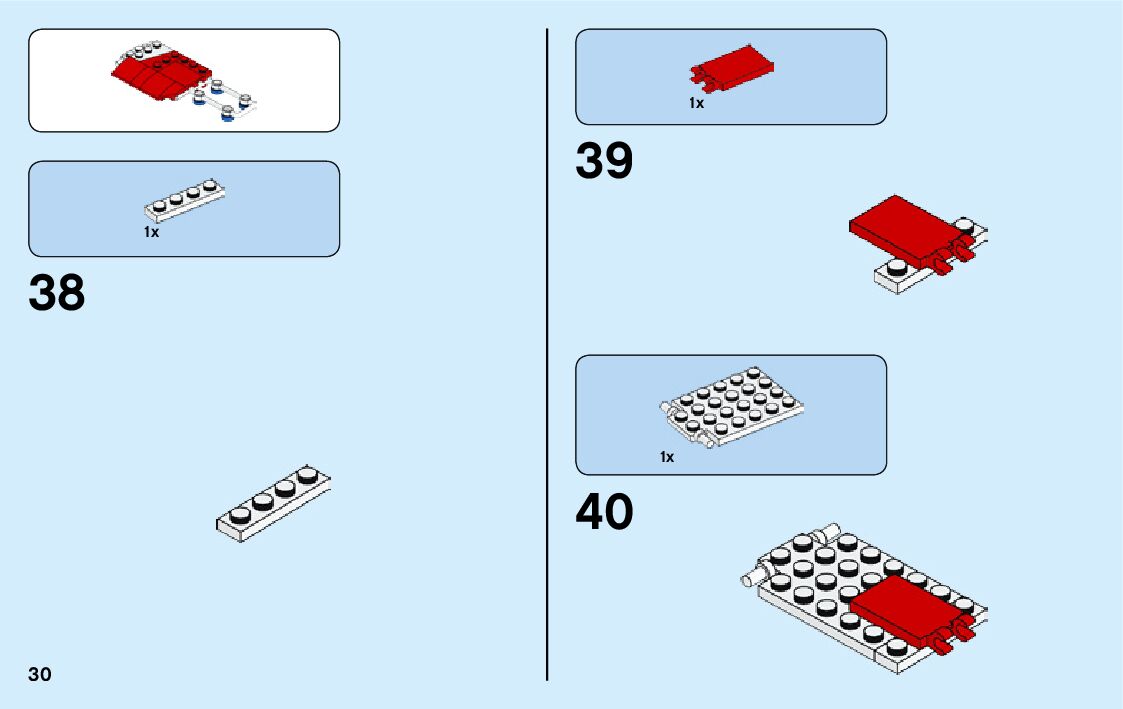 1x

38

30

1x

39

1x

40