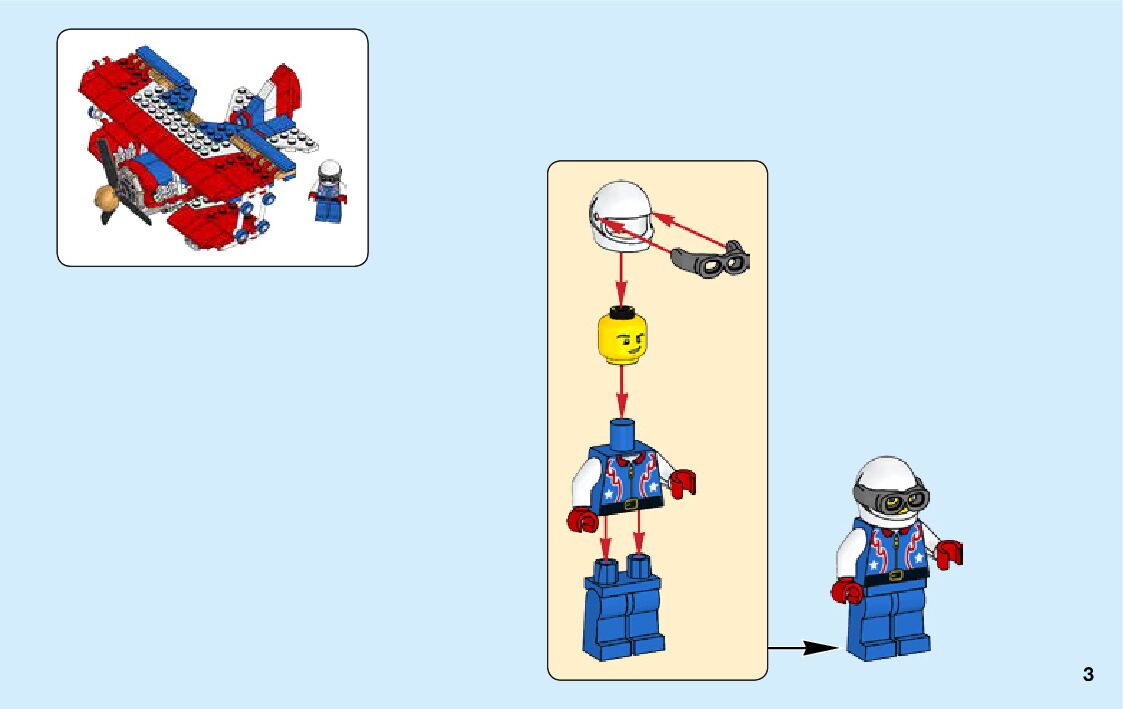 3