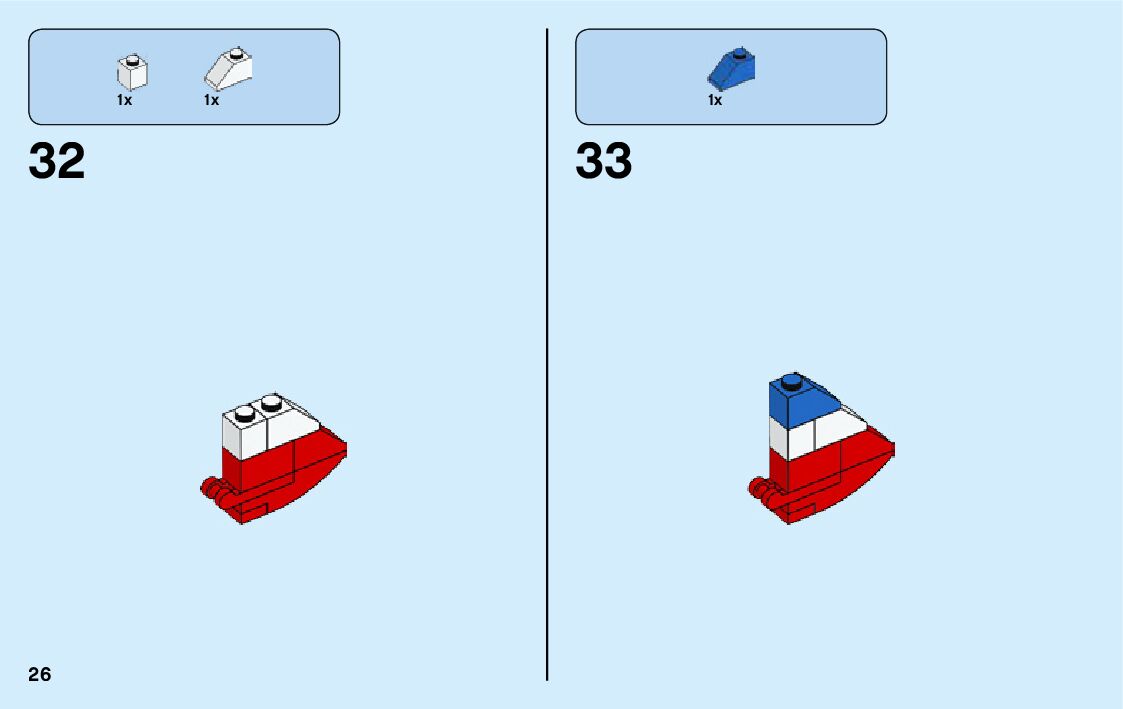 1x 1x

32

1x

33

26