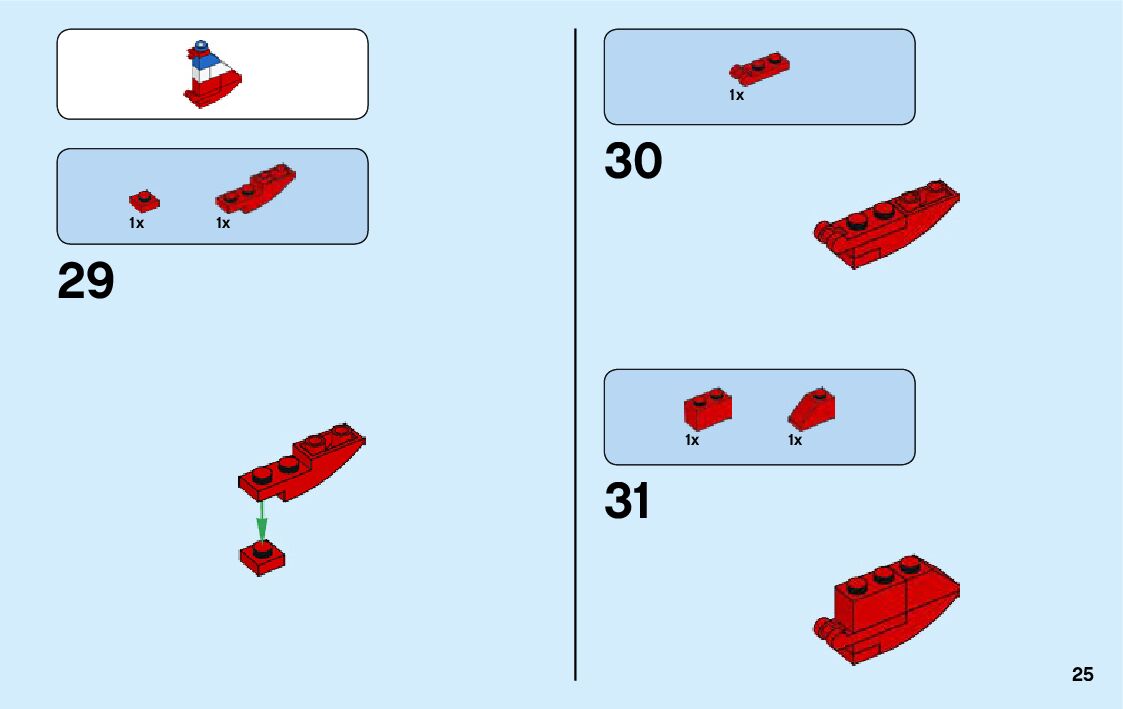 1x

1x

29

1x

30

1x

1x

31

25