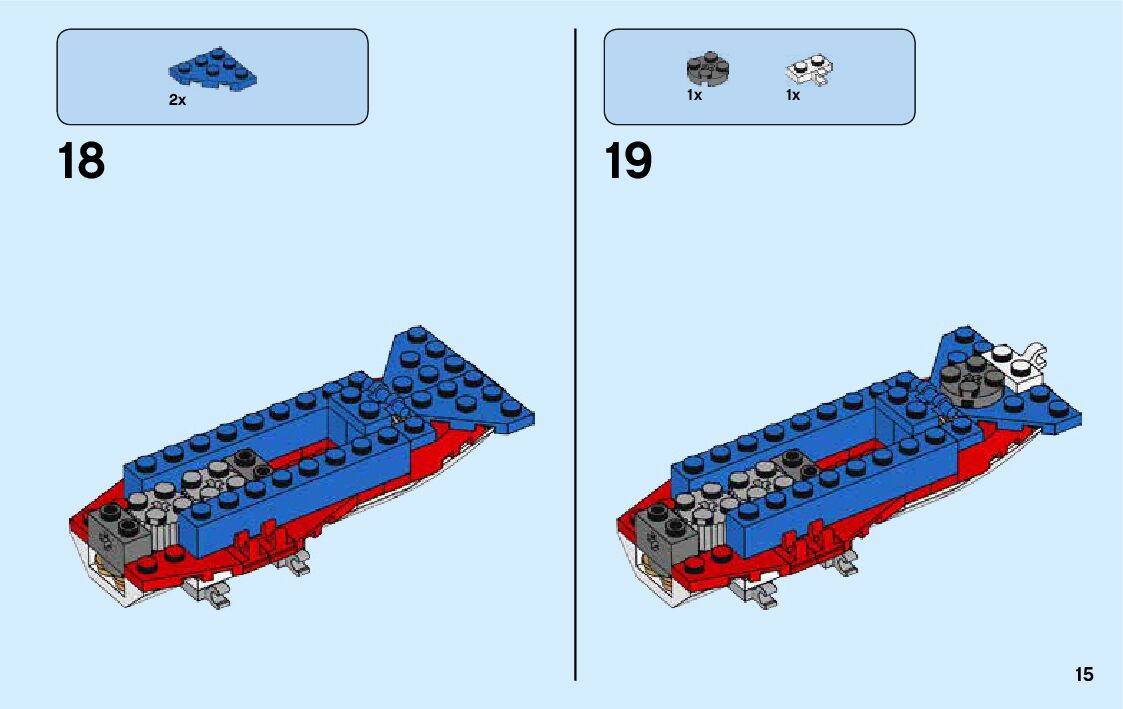 2x

18

1x 1x

19

15