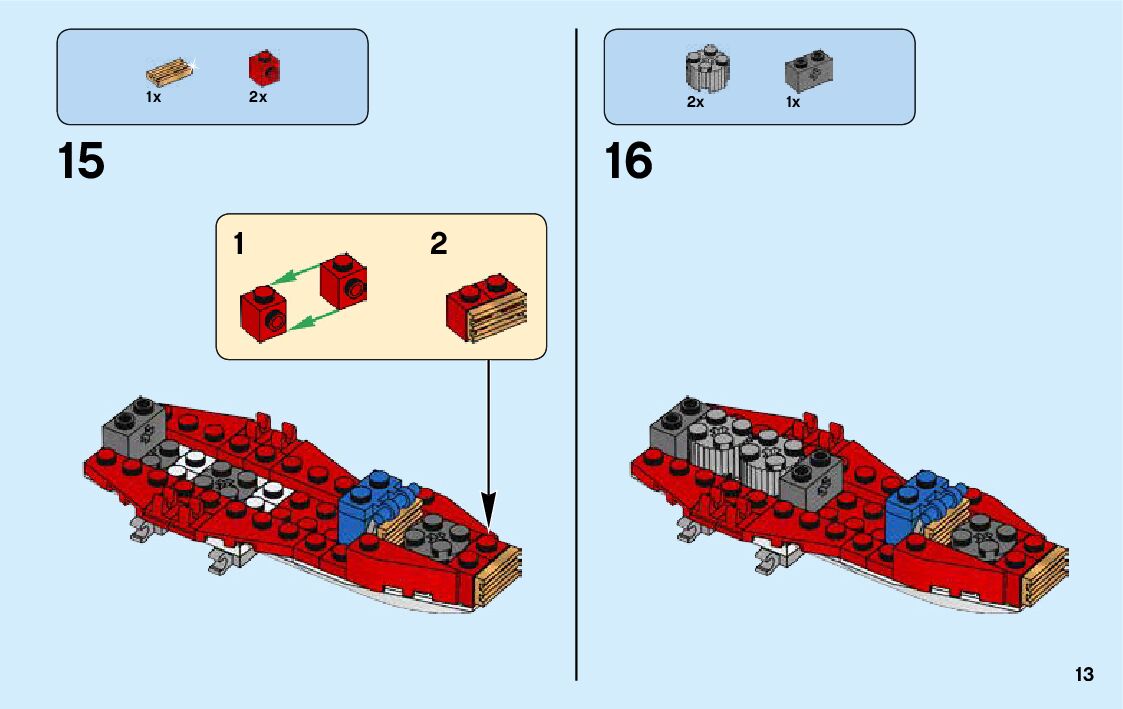 1x 2x

15

1 2

2x 1x

16

13