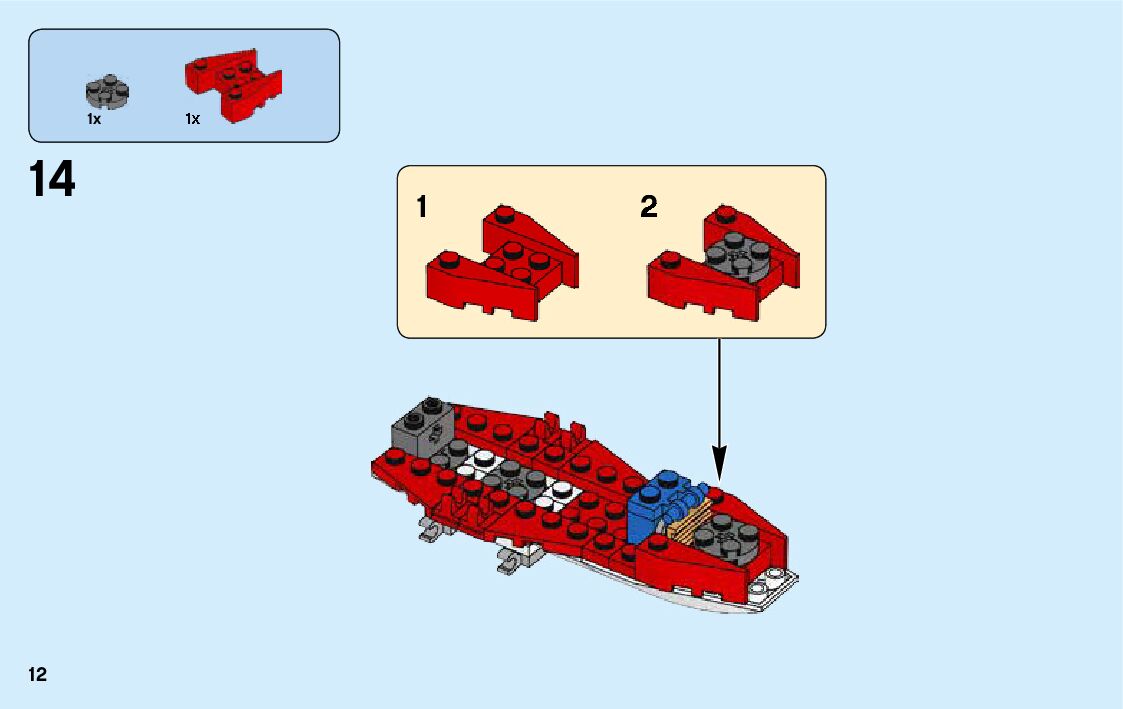 1x 1x

14

1

2

12