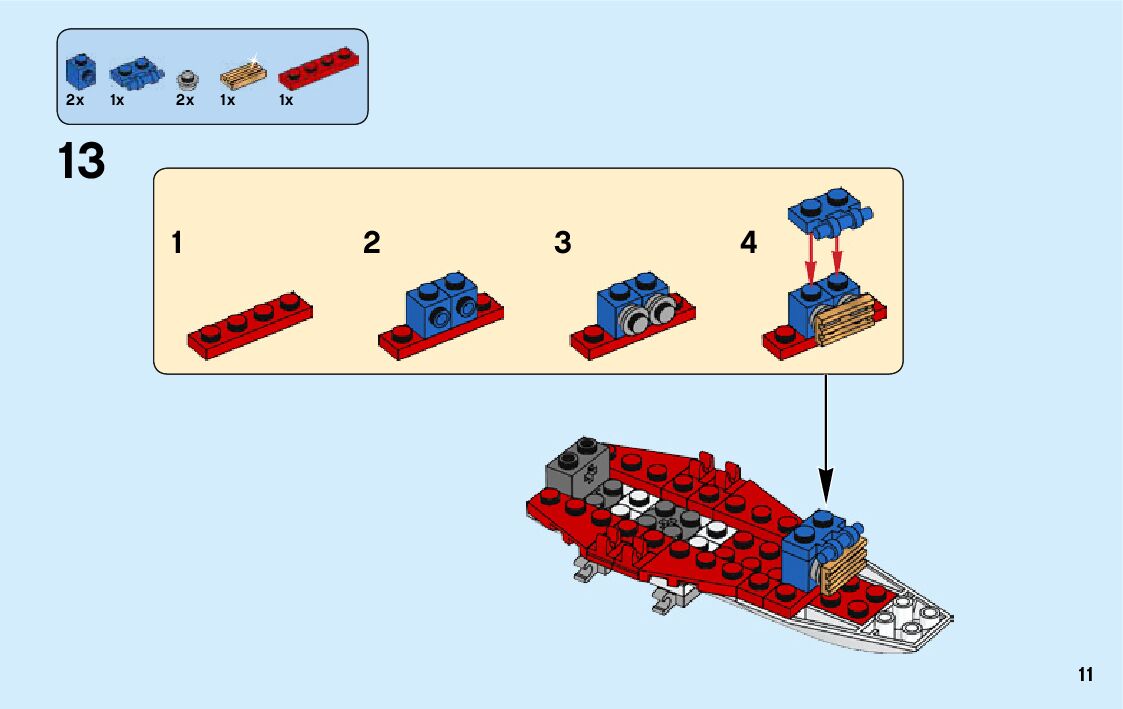 2x 1x 2x 1x 1x

13

1

2

3

4

11