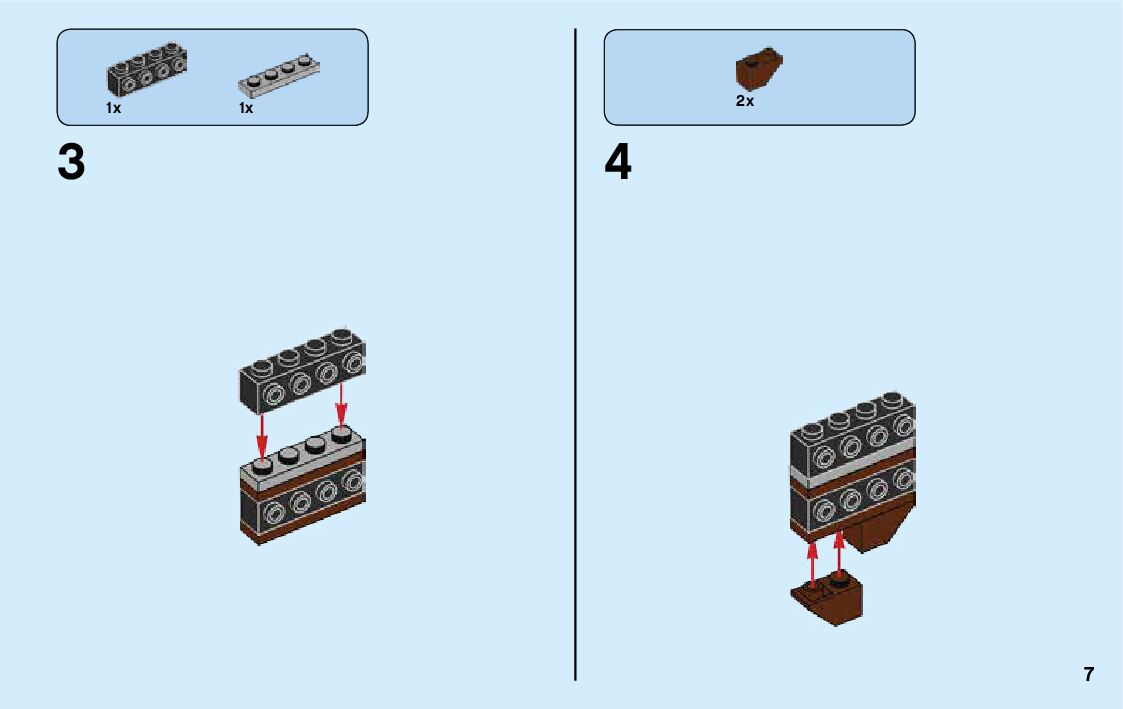 1x 1x

3

2x

4

7