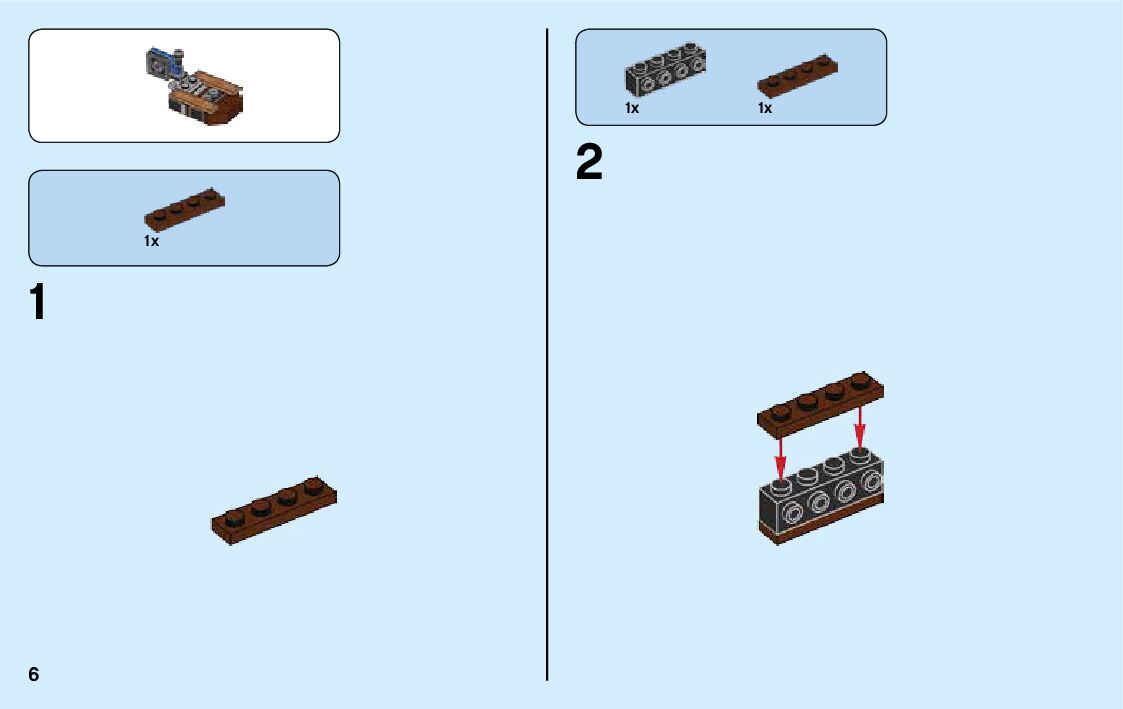 1x

1

6

1x

1x

2