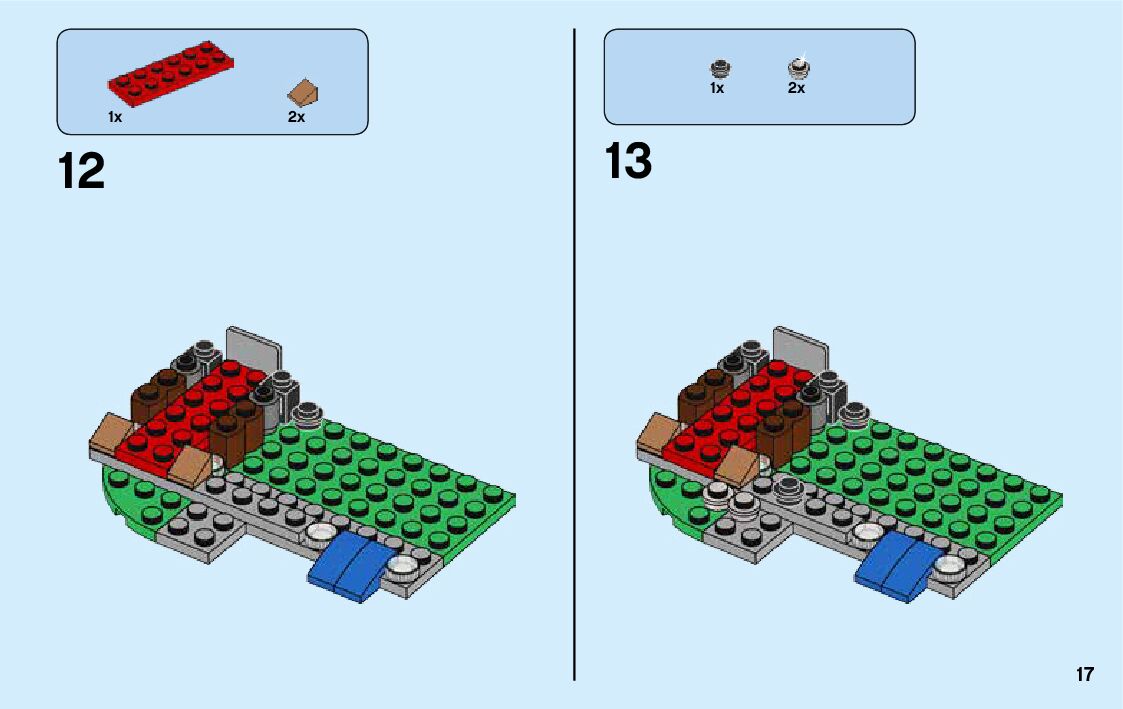 1x
2x

12

1x
2x

13

17