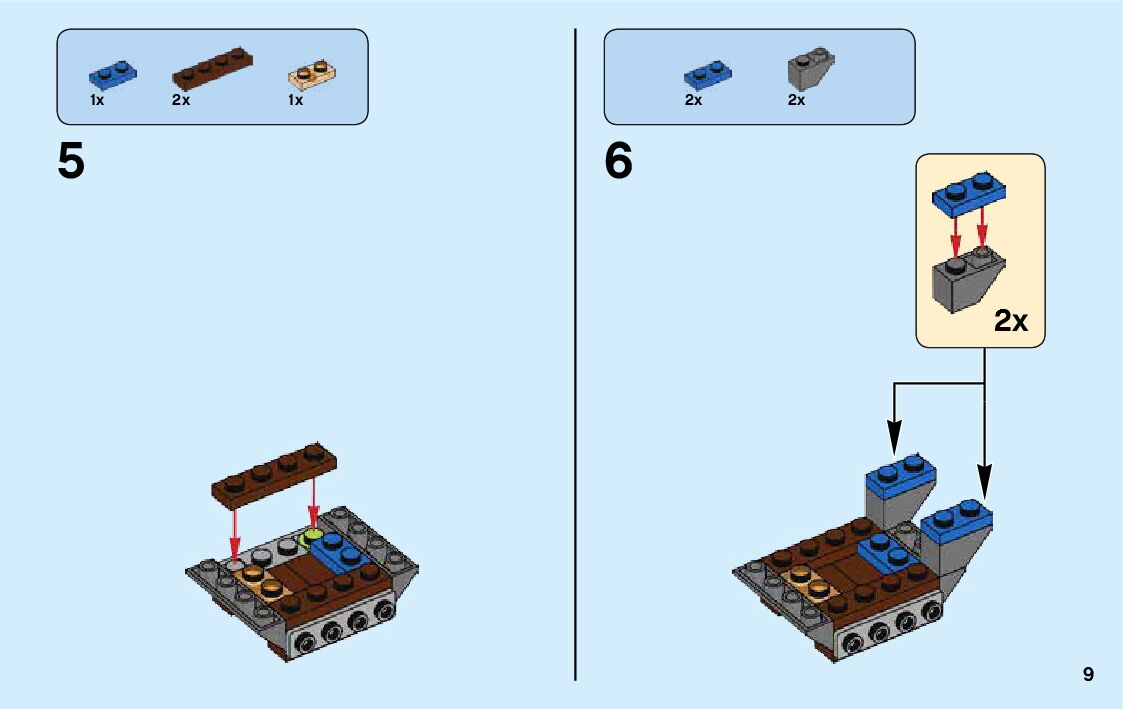 1x 2x 1x

5

2x 2x

6

2x

9