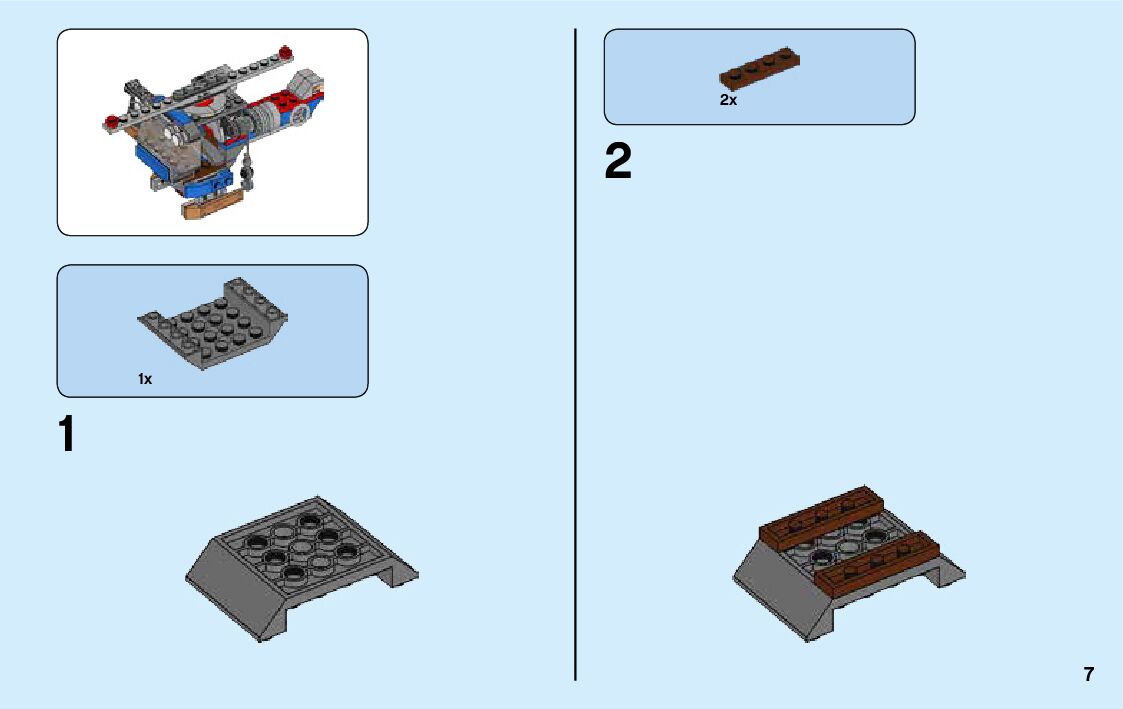 1x

1

2x

2

7