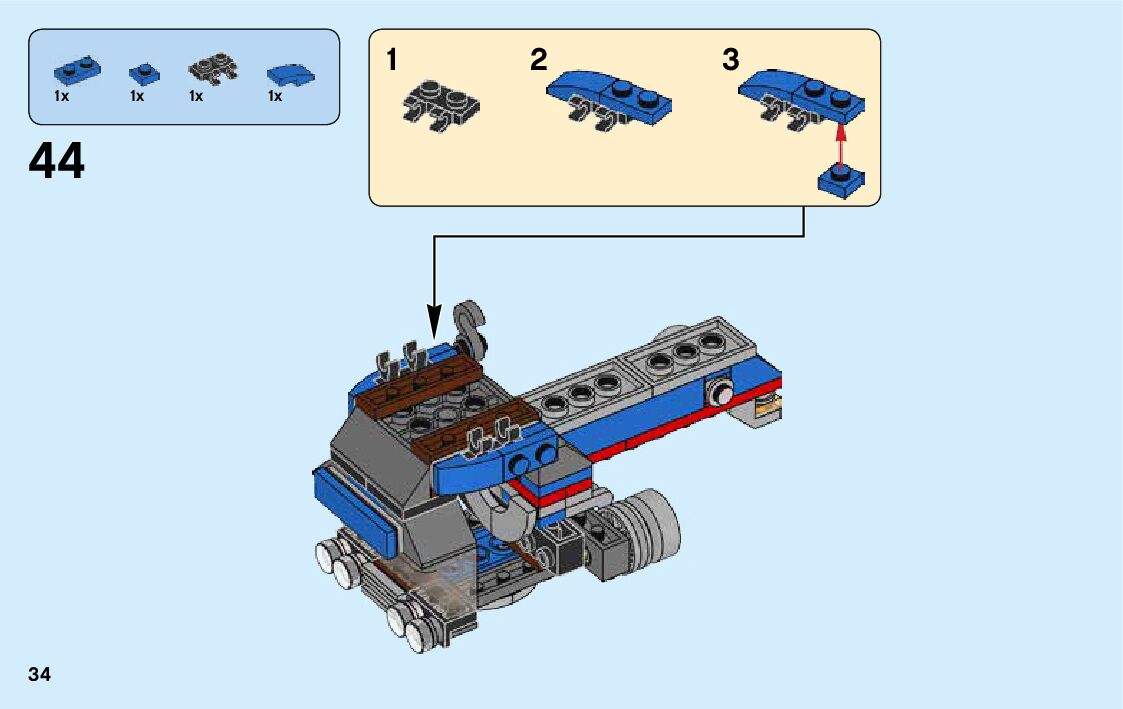 1x 1x 1x 1x

44

1

2

3

34