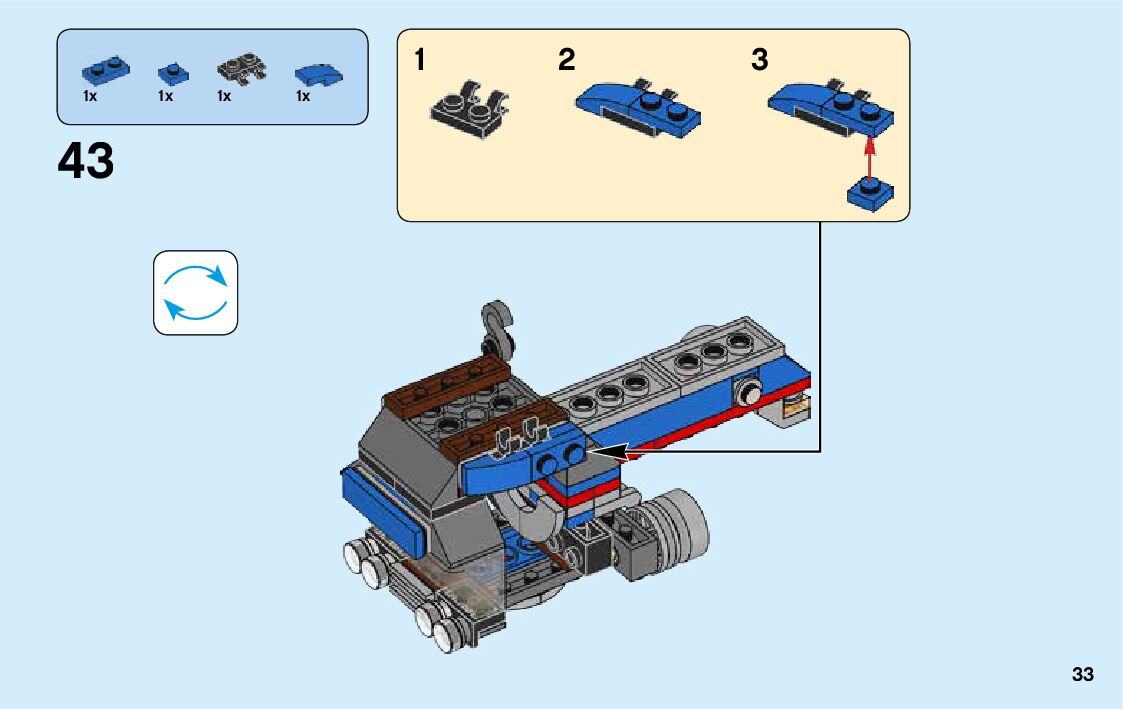 1x 1x 1x 1x

43

1 2 3

33