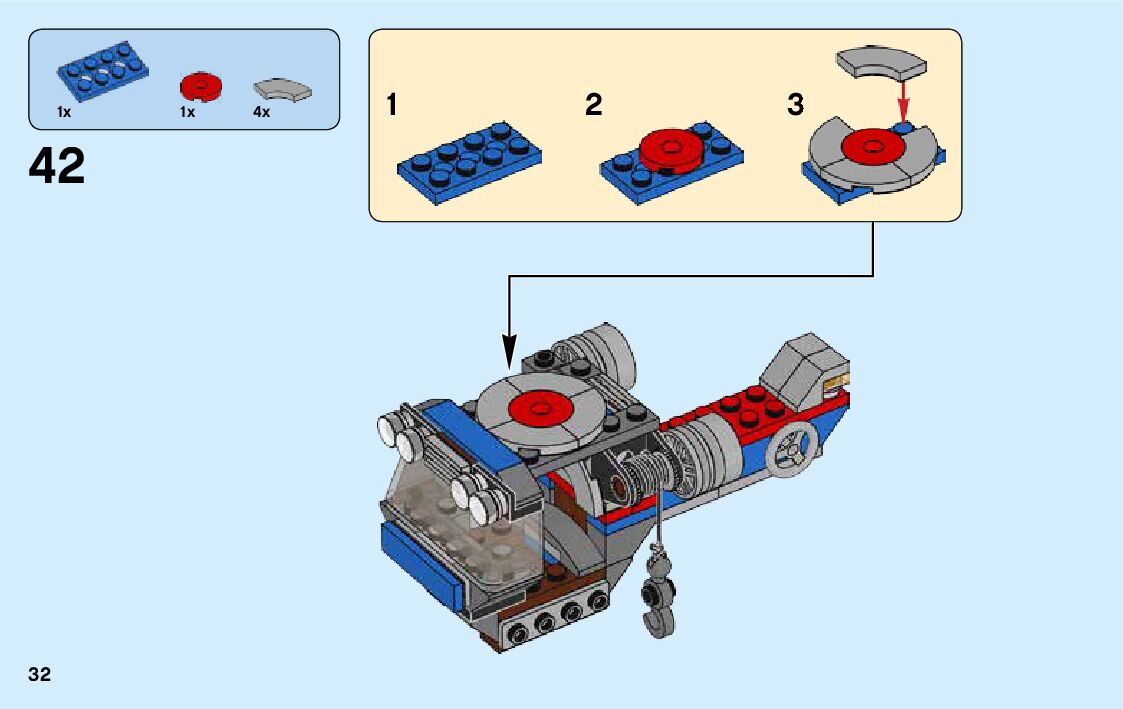 1x 1x 4x

42

1 2 3

32