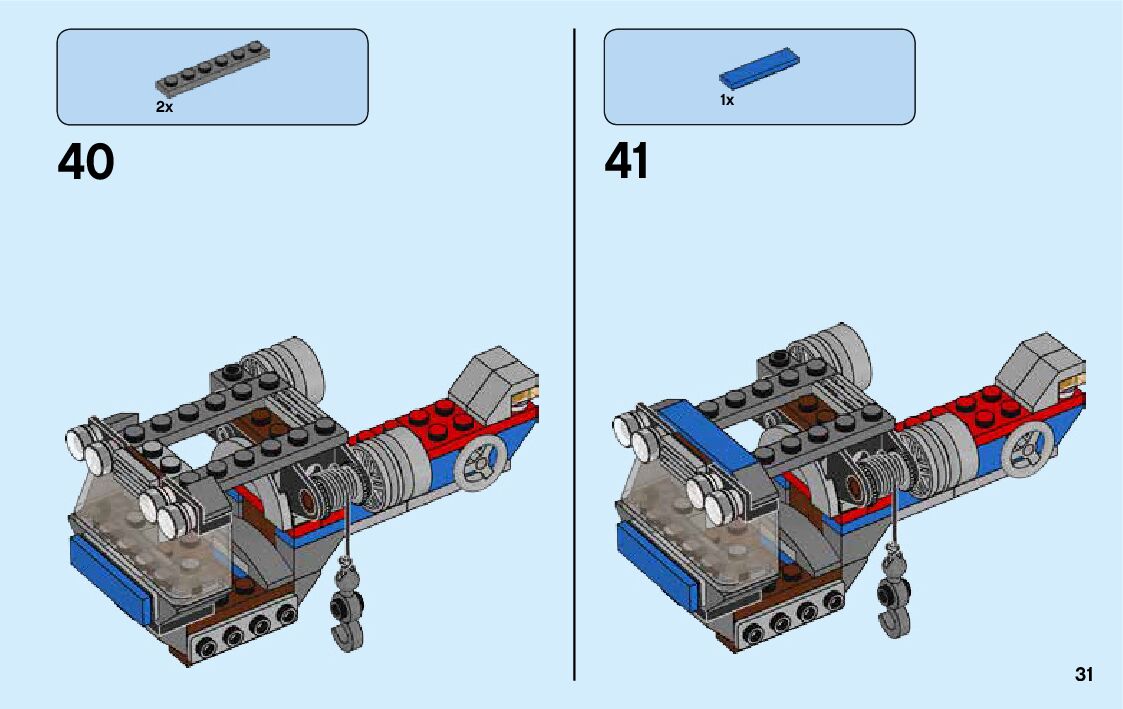 2x

40

1x

41

31