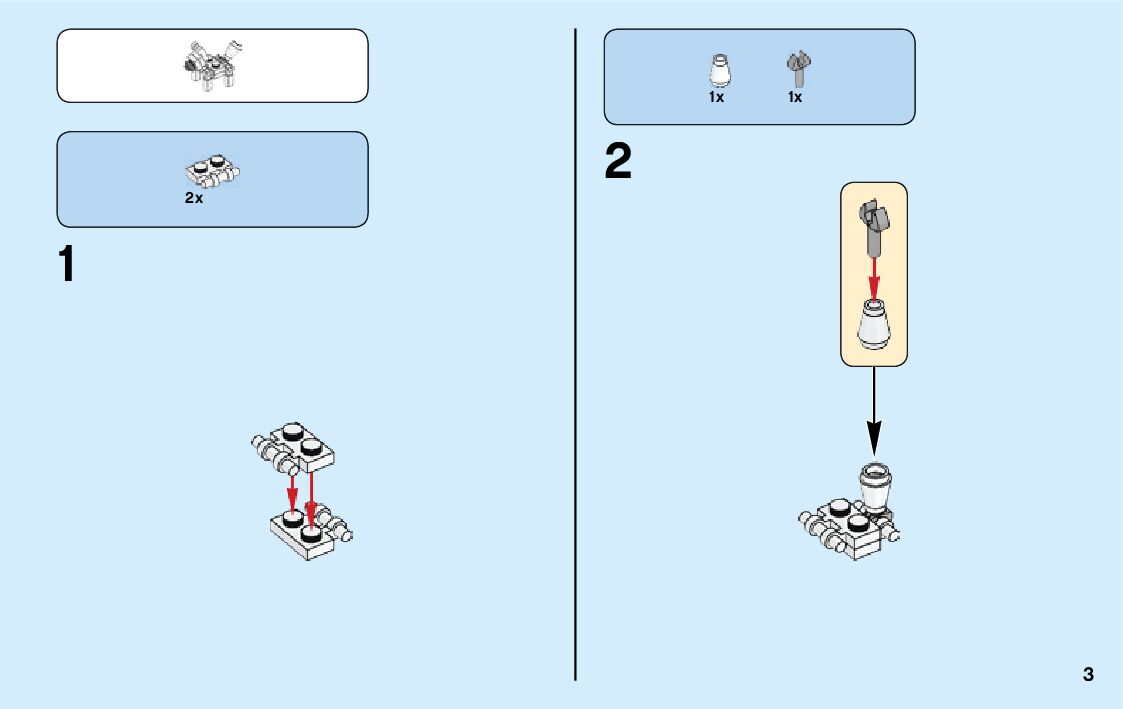 2x

1

1x 1x

2

3