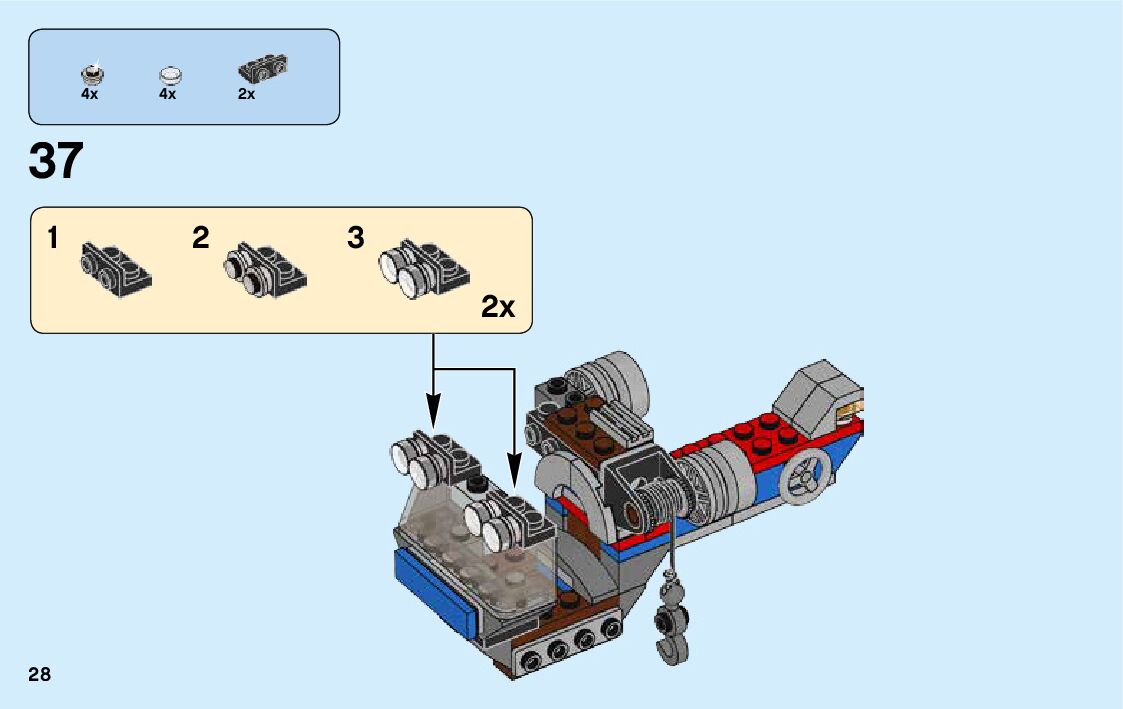 4x 4x 2x

37

1 2 3

2x

28