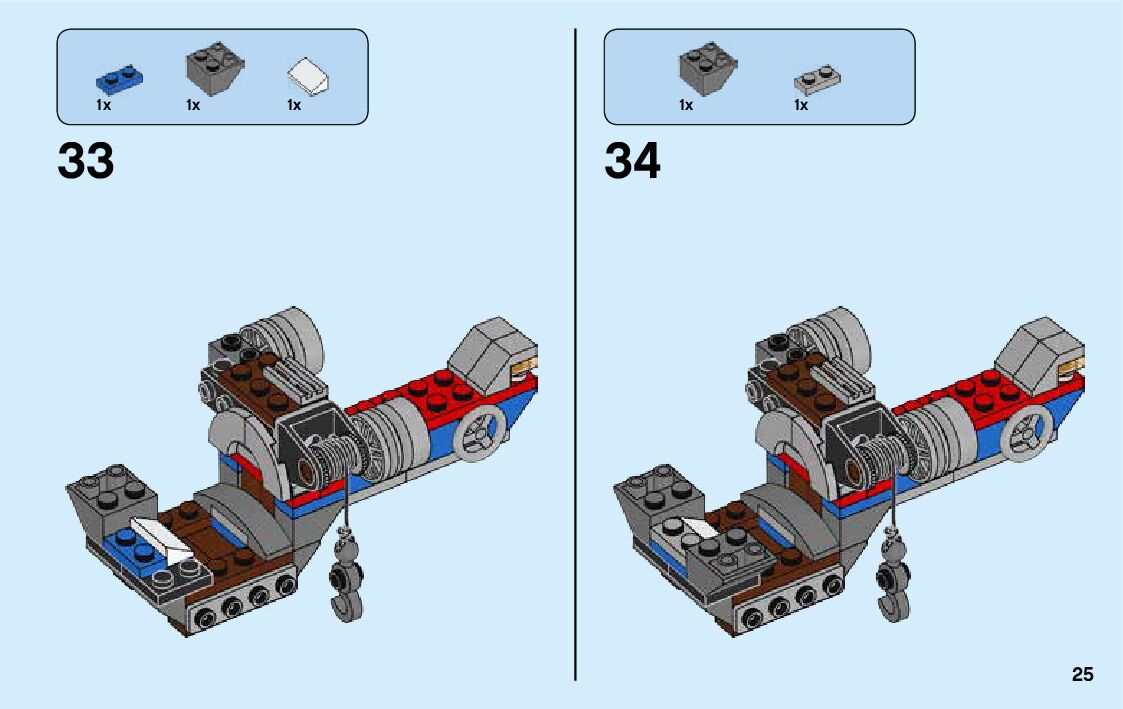 1x 1x 1x

33

1x 1x

34

25