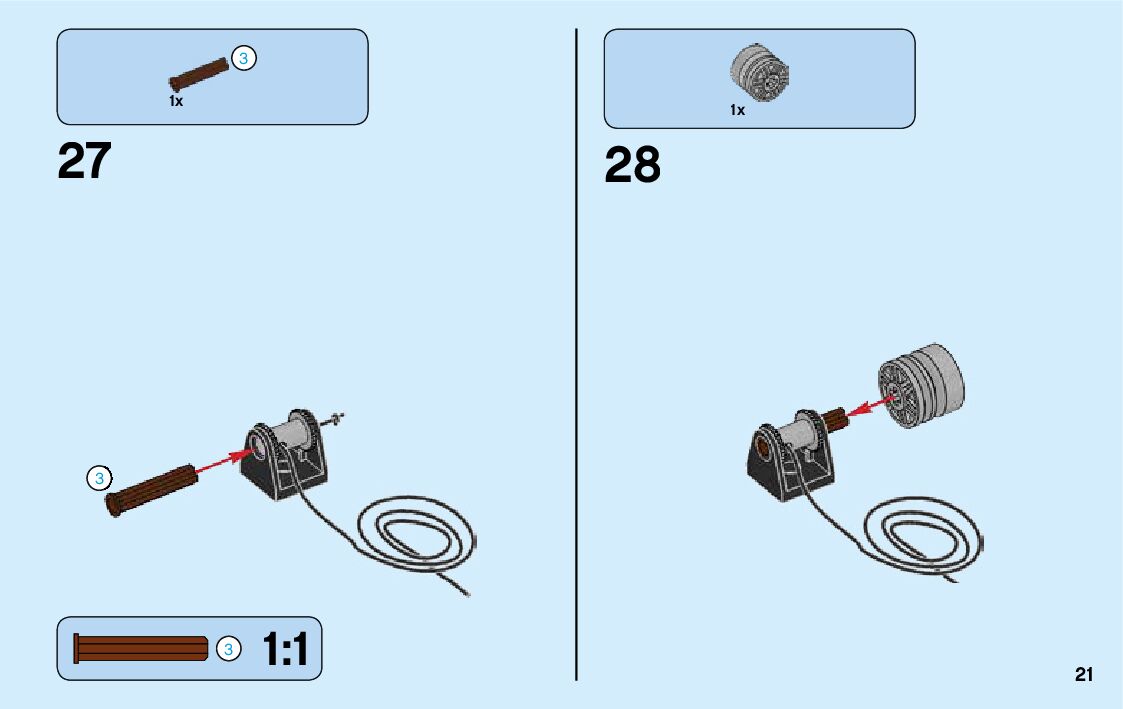 3
1x

27

3

3 1:1

1x

28

21