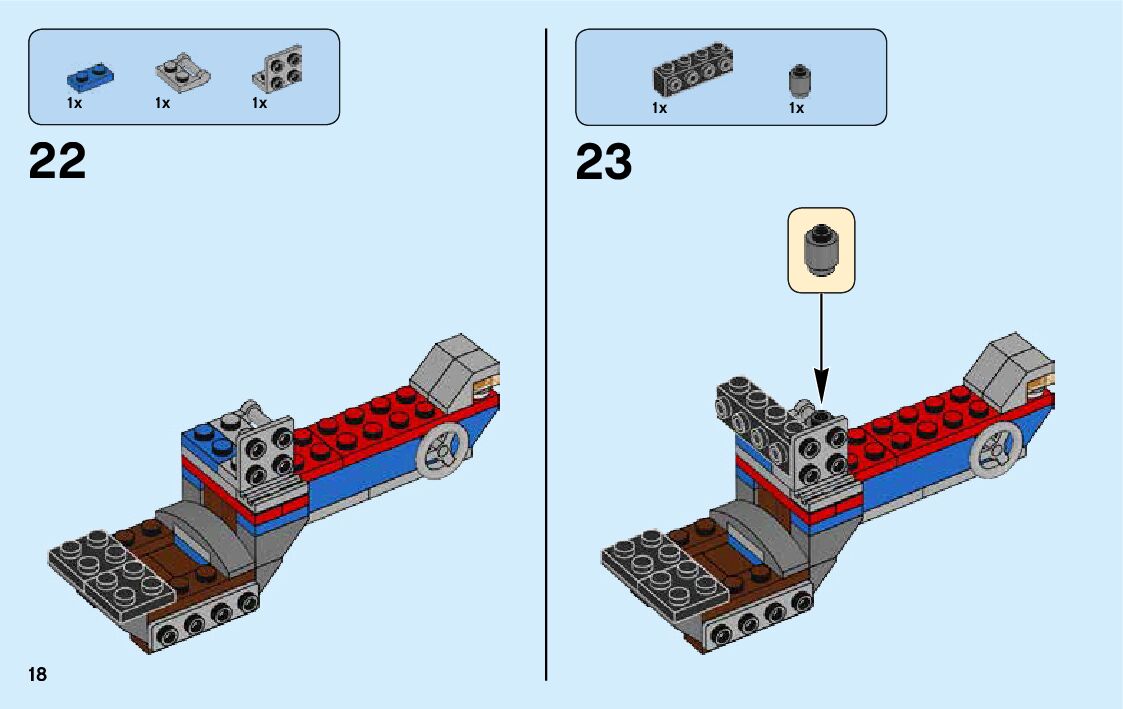 1x 1x 1x

22

1x 1x

23

18