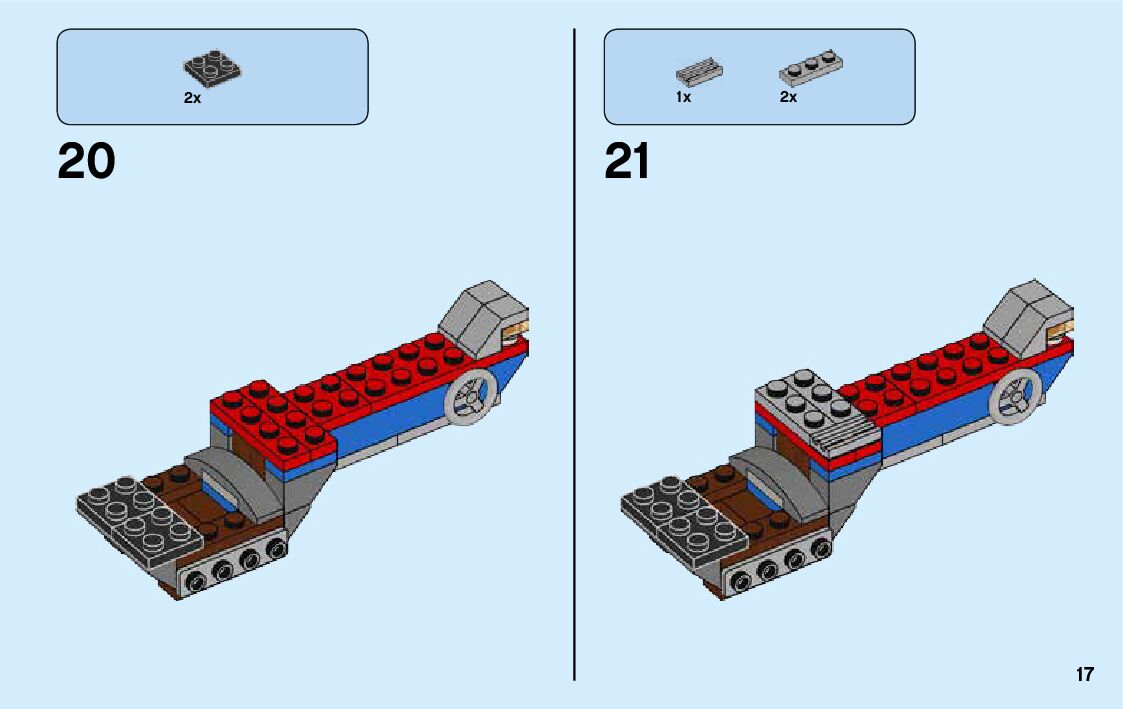 2x

20

1x 2x

21

17