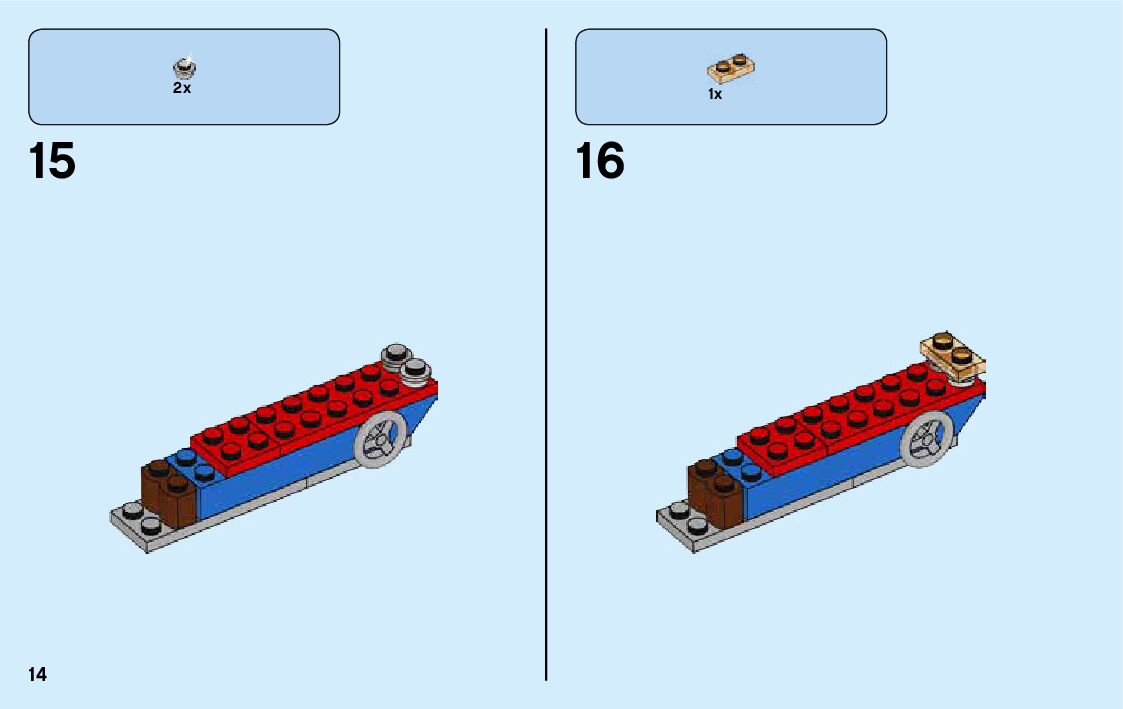 2x

15

1x

16

14