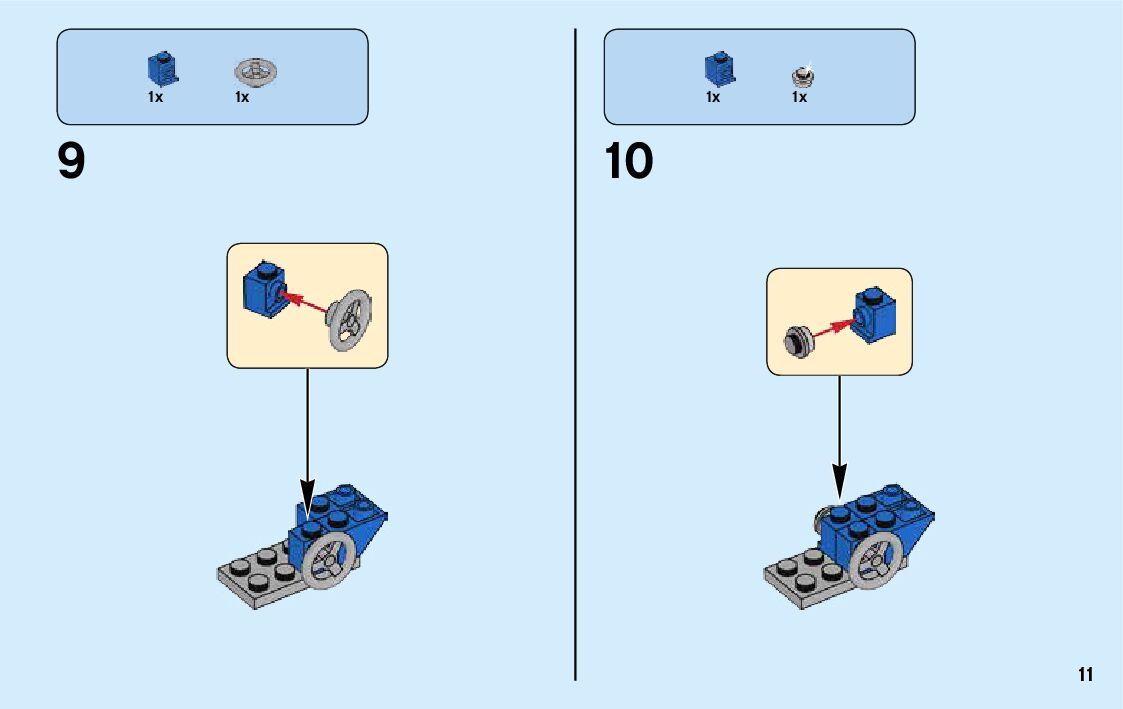 1x 1x

9

1x 1x

10

11