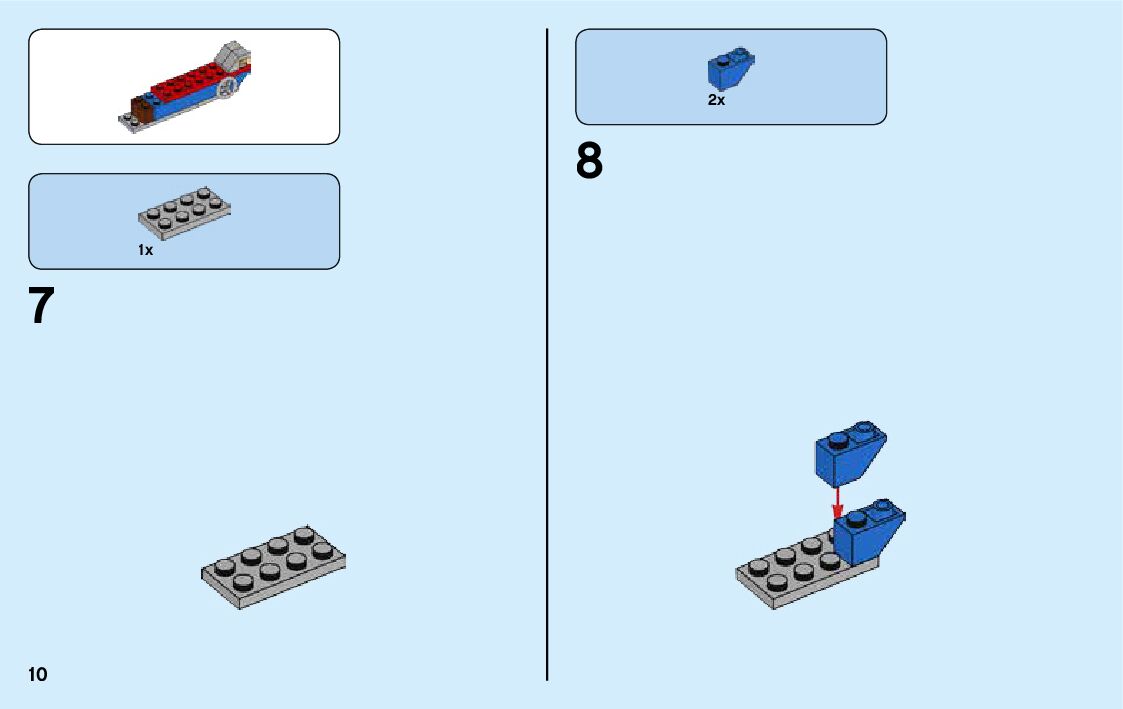 1x

7

10

2x

8