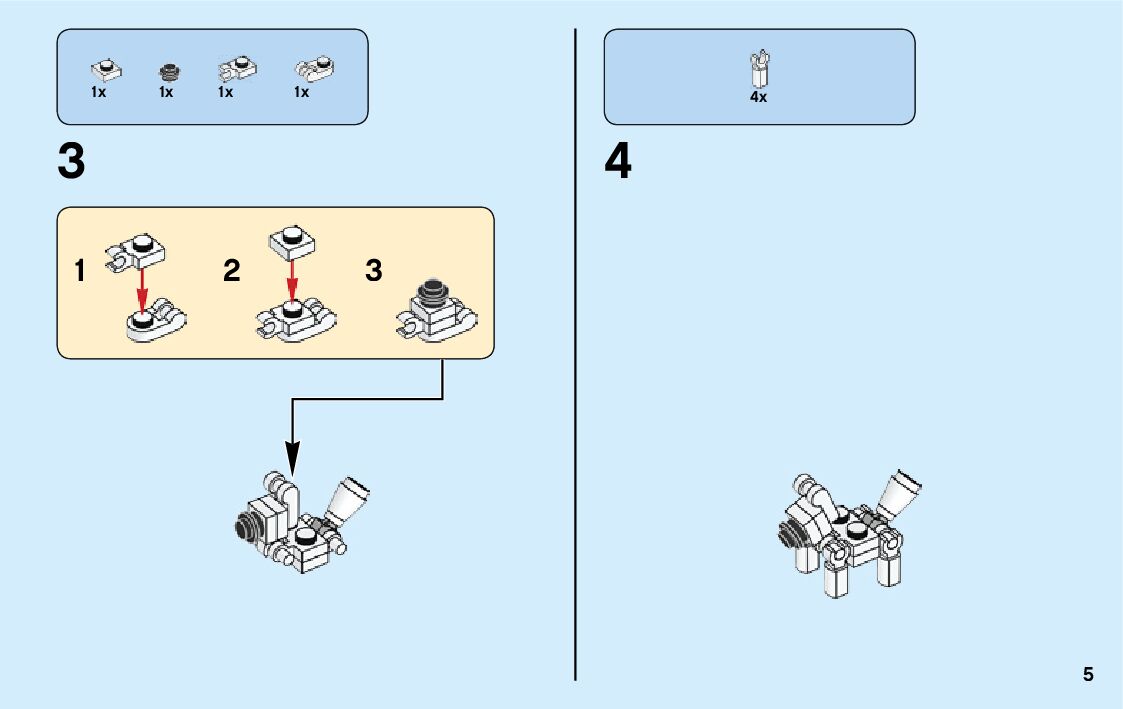 1x 1x 1x 1x

3

1 2 3

4x

4

5