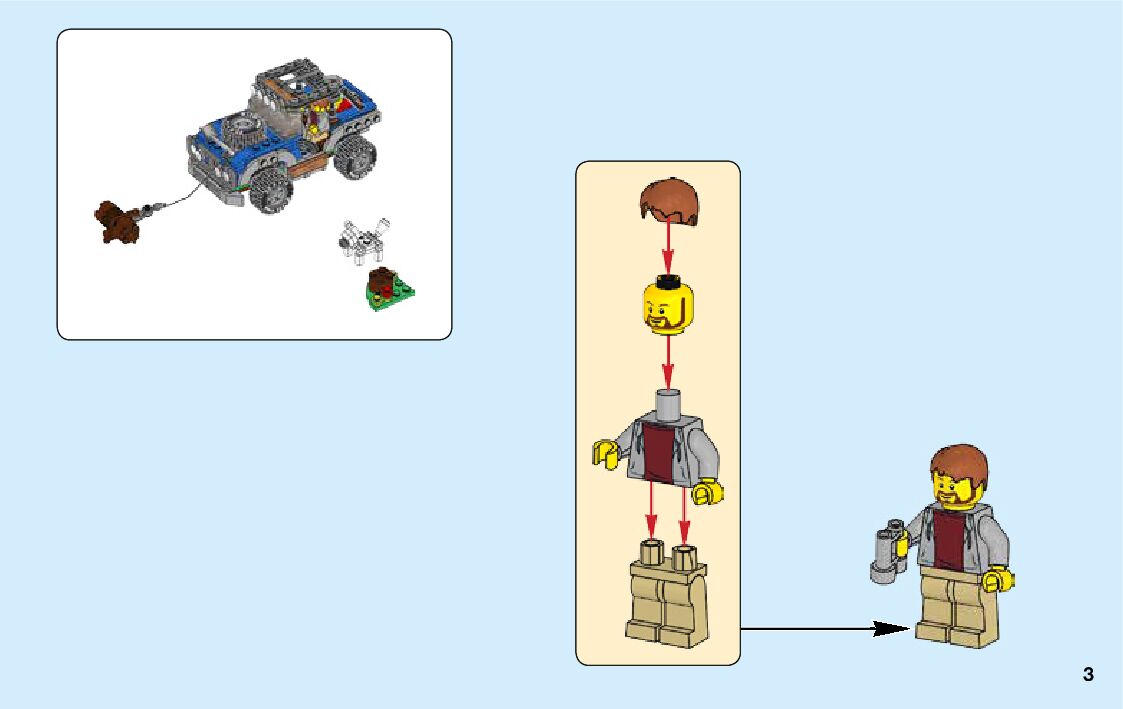 3