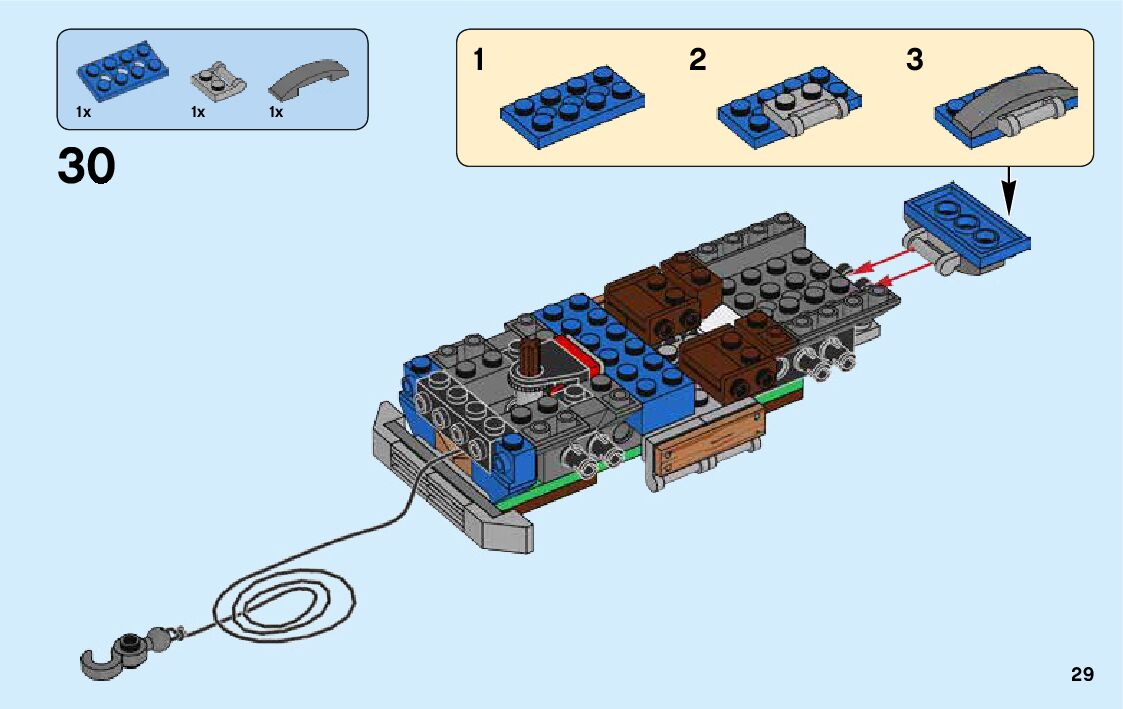 1x 1x 1x

30

1 2 3

29