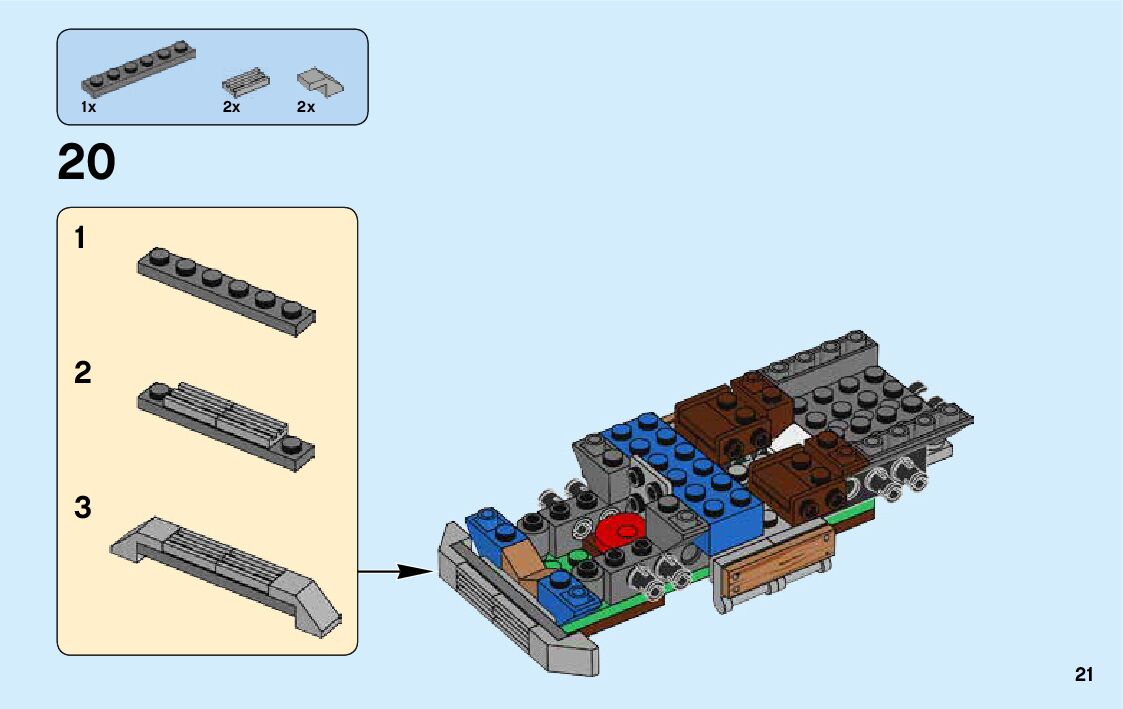 1x 2x 2x

20

1

2

3

21