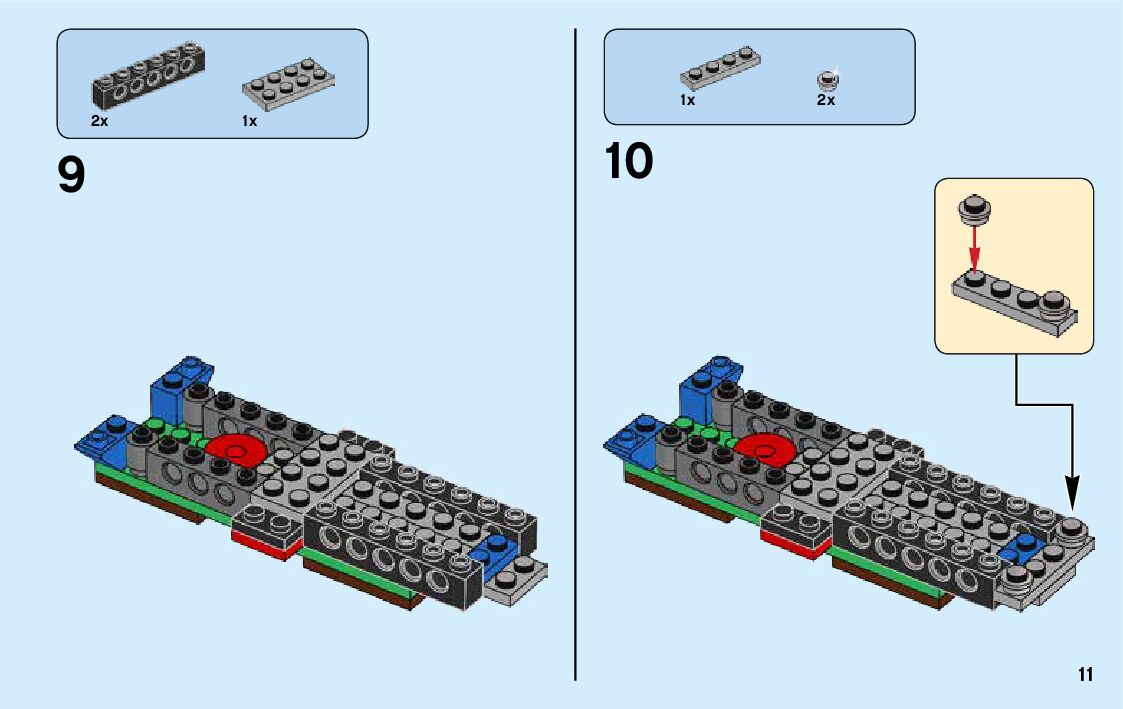 2x
1x

9

1x
2x

10

11