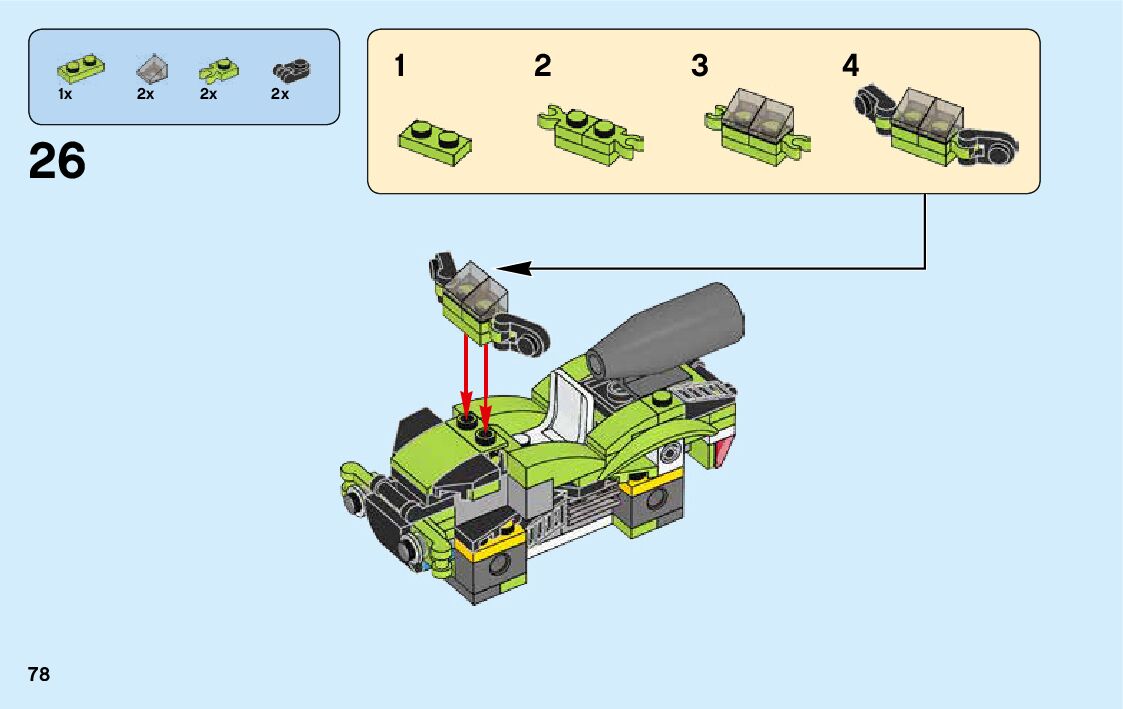 1x 2x 2x 2x

26

1 2 3 4

78